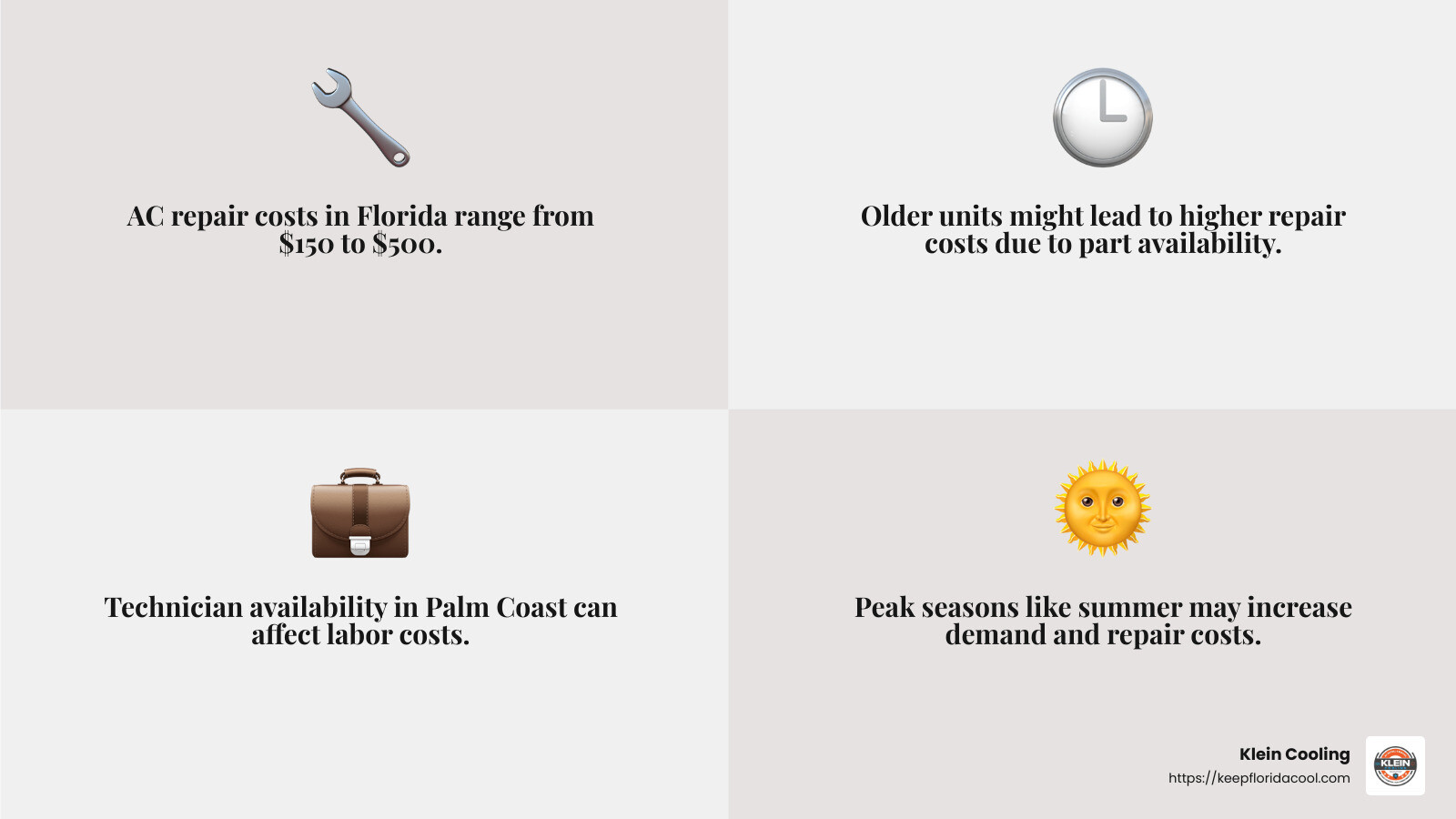 AC repair costs in Florida range from \$150 to \$500.

Older units might lead to higher repair costs due to part availability.

Technician availability in Palm Coast can affect labor costs.

Peak seasons like summer may increase demand and repair costs.

Klein Cooling
https://keepfloridacool.com

KLEIN