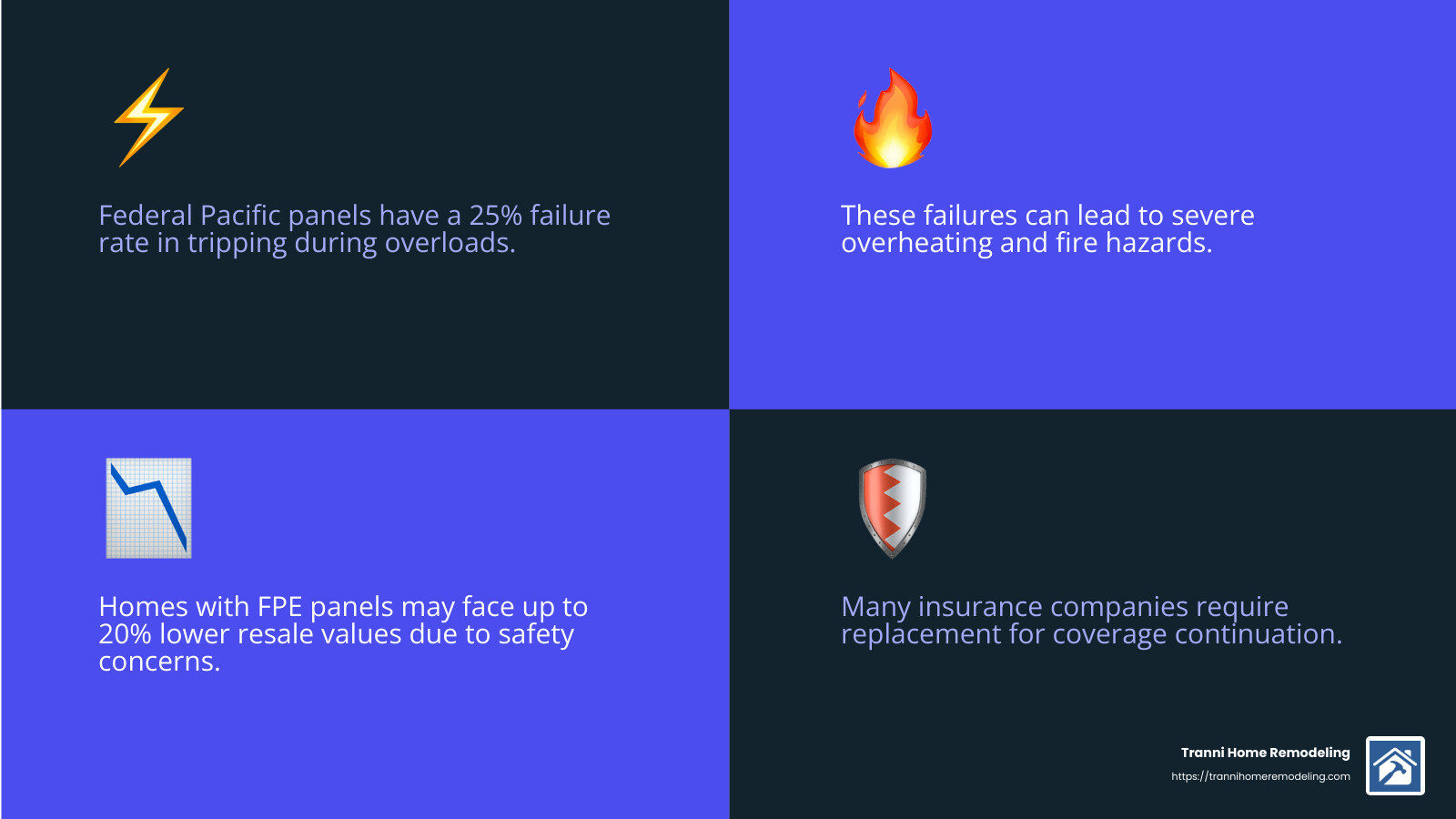 Federal Pacific panels have a 25% failure rate in tripping during overloads.

These failures can lead to severe overheating and fire hazards.

Homes with FPE panels may face up to 20% lower resale values due to safety concerns.

Many insurance companies require replacement for coverage continuation.

Tranni Home Remodeling
https://trannihomeremodeling.com