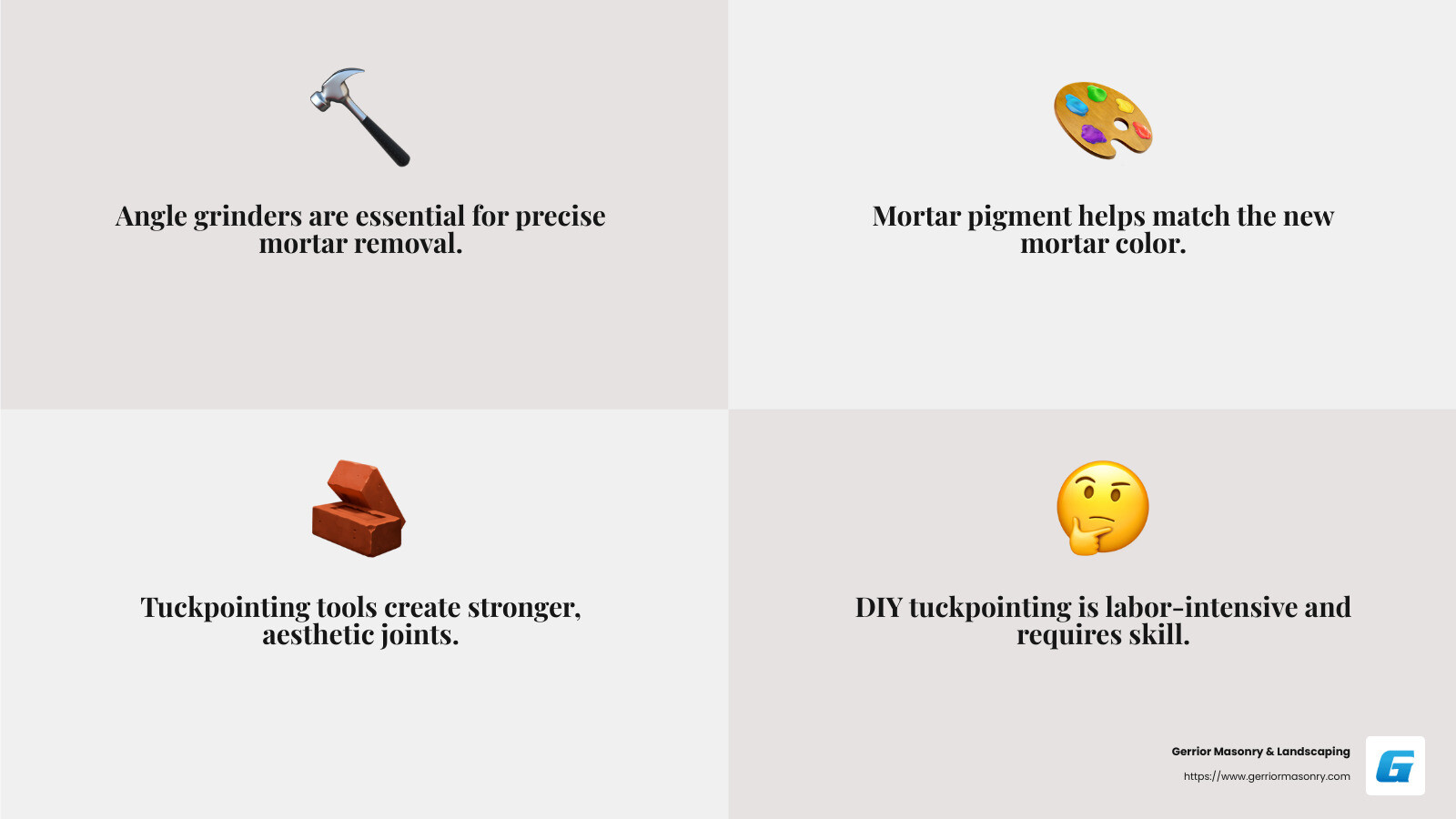 Angle grinders are essential for precise mortar removal.

Mortar pigment helps match the new mortar color.

Tuckpointing tools create stronger, aesthetic joints.

DIY tuckpointing is labor-intensive and requires skill.

Gerrior Masonry & Landscaping
https://www.gerriormasonry.com

G