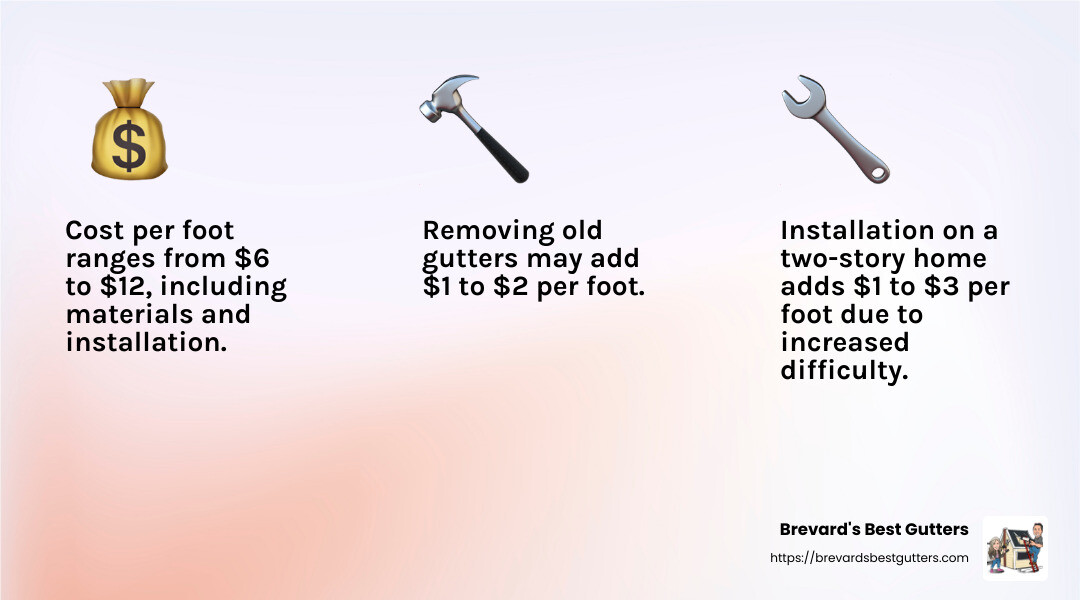 Cost per foot ranges from \$6 to \$12, including materials and installation.

Removing old gutters may add \$1 to \$2 per foot.

Installation on a two-story home adds \$1 to \$3 per foot due to increased difficulty.

Brevard's Best Gutters
https://brevardsbestgutters.com