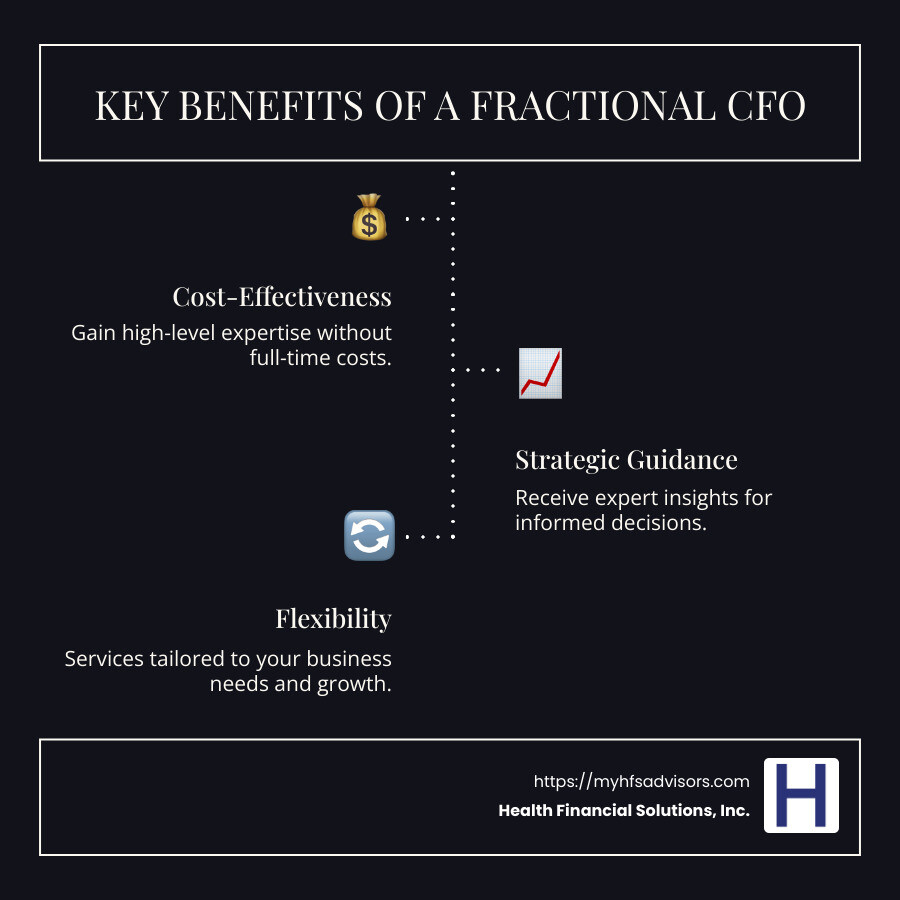 KEY BENEFITS OF A FRACTIONAL CFO

Cost-Effectiveness

Gain high-level expertise without full-time costs.

Strategic Guidance

Receive expert insights for informed decisions.

Flexibility

Services tailored to your business needs and growth.

https://myhfsadvisors.com

Health Financial Solutions, Inc.

H