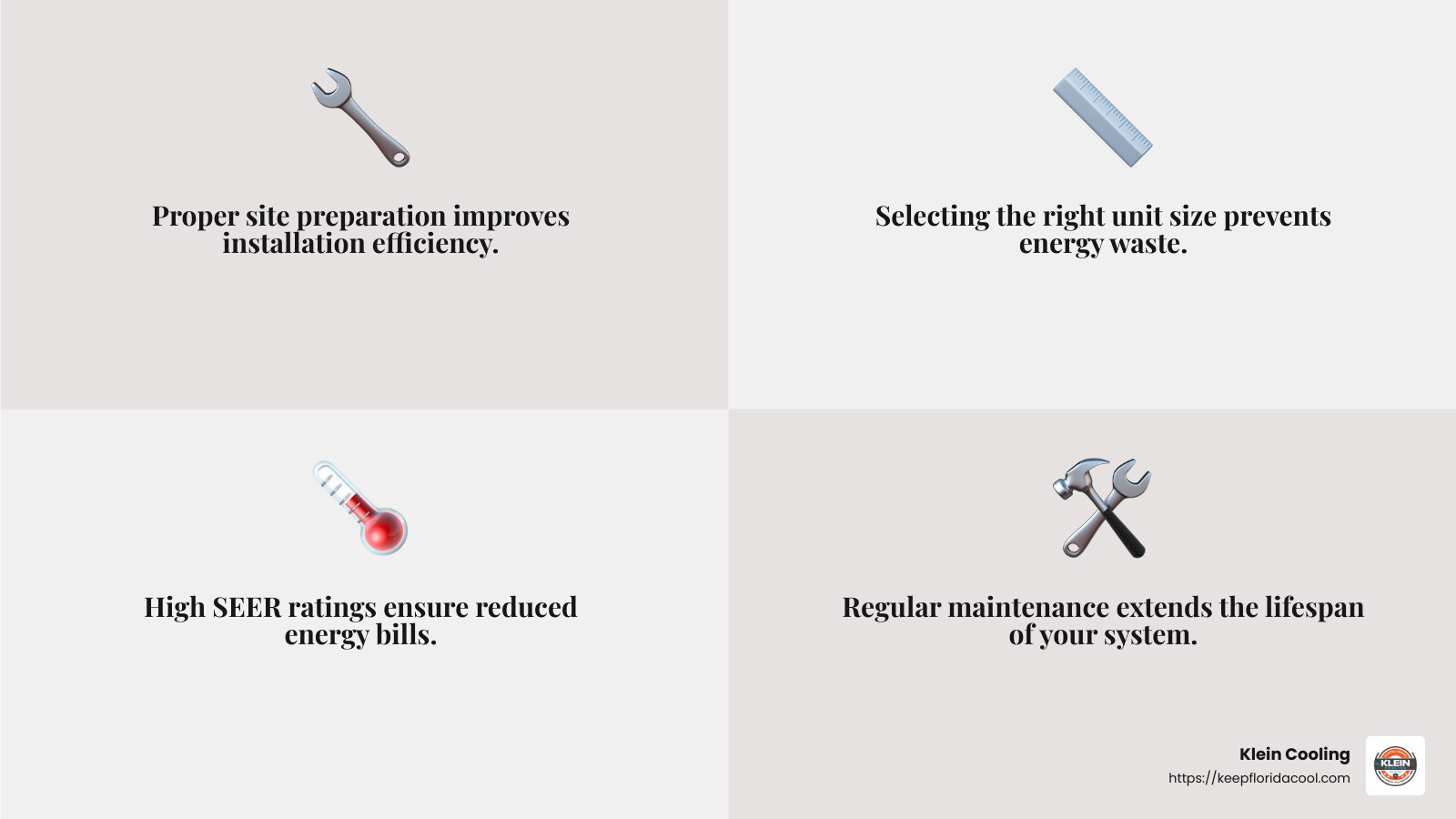 Proper site preparation improves installation efficiency.

Selecting the right unit size prevents energy waste.

High SEER ratings ensure reduced energy bills.

Regular maintenance extends the lifespan of your system.

Klein Cooling
https://keepfloridacool.com

KLEIN