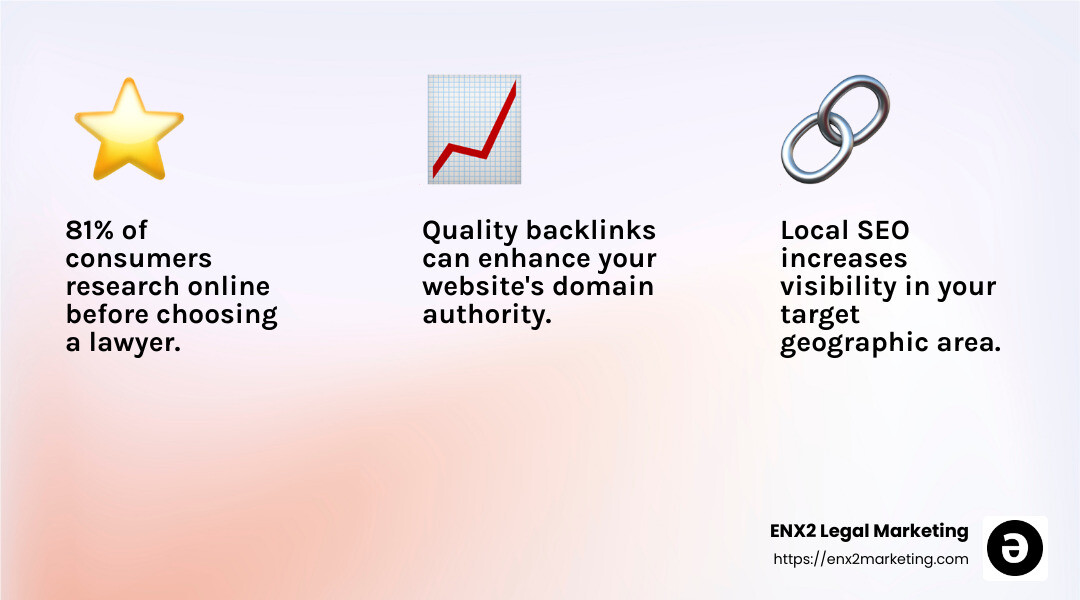 81% of consumers research online before choosing a lawyer.

Quality backlinks can enhance your website's domain authority.

Local SEO increases visibility in your target geographic area.

ENX2 Legal Marketing
https://enx2marketing.com

ə