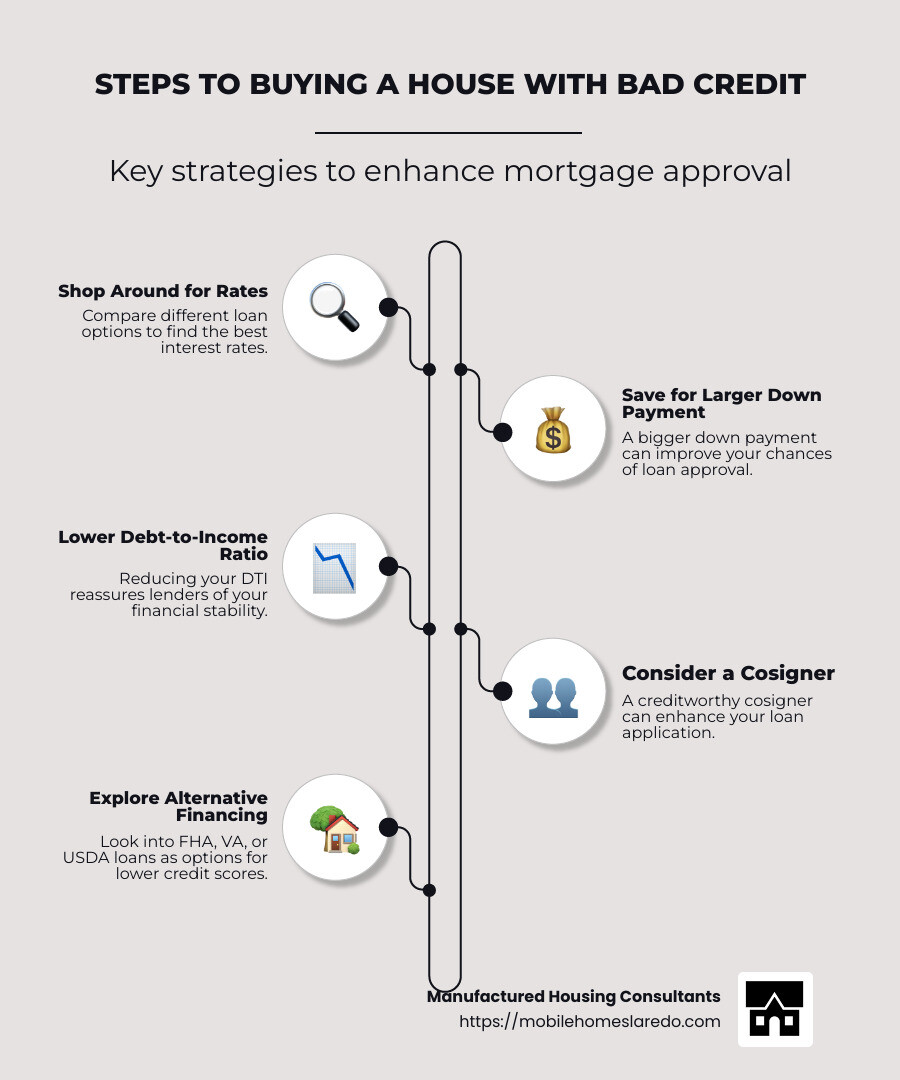 STEPS TO BUYING A HOUSE WITH BAD CREDIT

Key strategies to enhance mortgage approval

Shop Around for Rates
Compare different loan options to find the best interest rates.

Save for Larger Down Payment
A bigger down payment can improve your chances of loan approval.

Lower Debt-to-Income Ratio
Reducing your DTI reassures lenders of your financial stability.

Consider a Cosigner
A creditworthy cosigner can enhance your loan application.

Explore Alternative Financing
Look into FHA, VA, or USDA loans as options for lower credit scores.

Manufactured Housing Consultants
https://mobilehomeslaredo.com