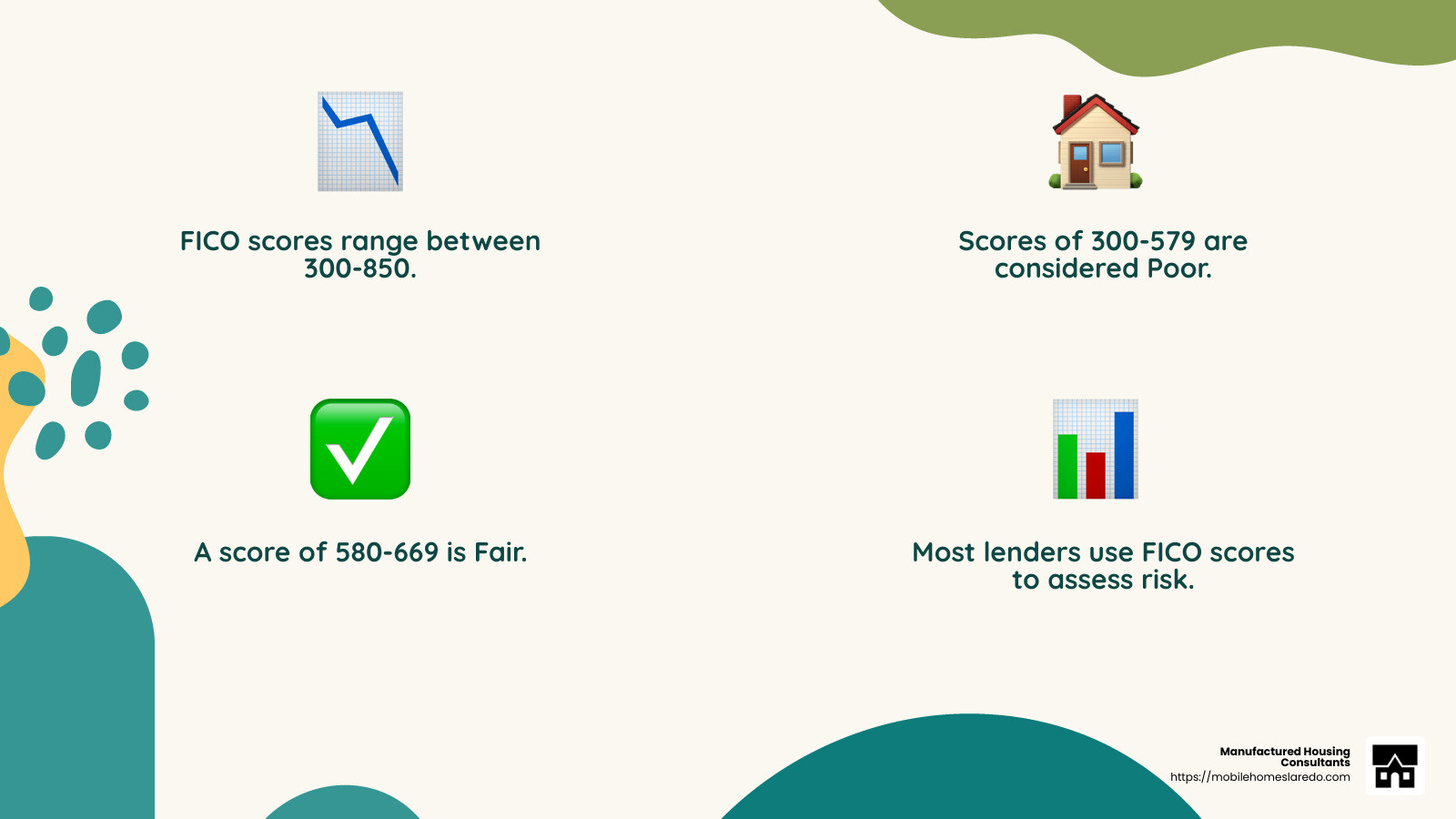 FICO scores range between 300-850.

Scores of 300-579 are considered Poor.

A score of 580-669 is Fair.

Most lenders use FICO scores to assess risk.

Manufactured Housing Consultants
https://mobilehomeslaredo.com