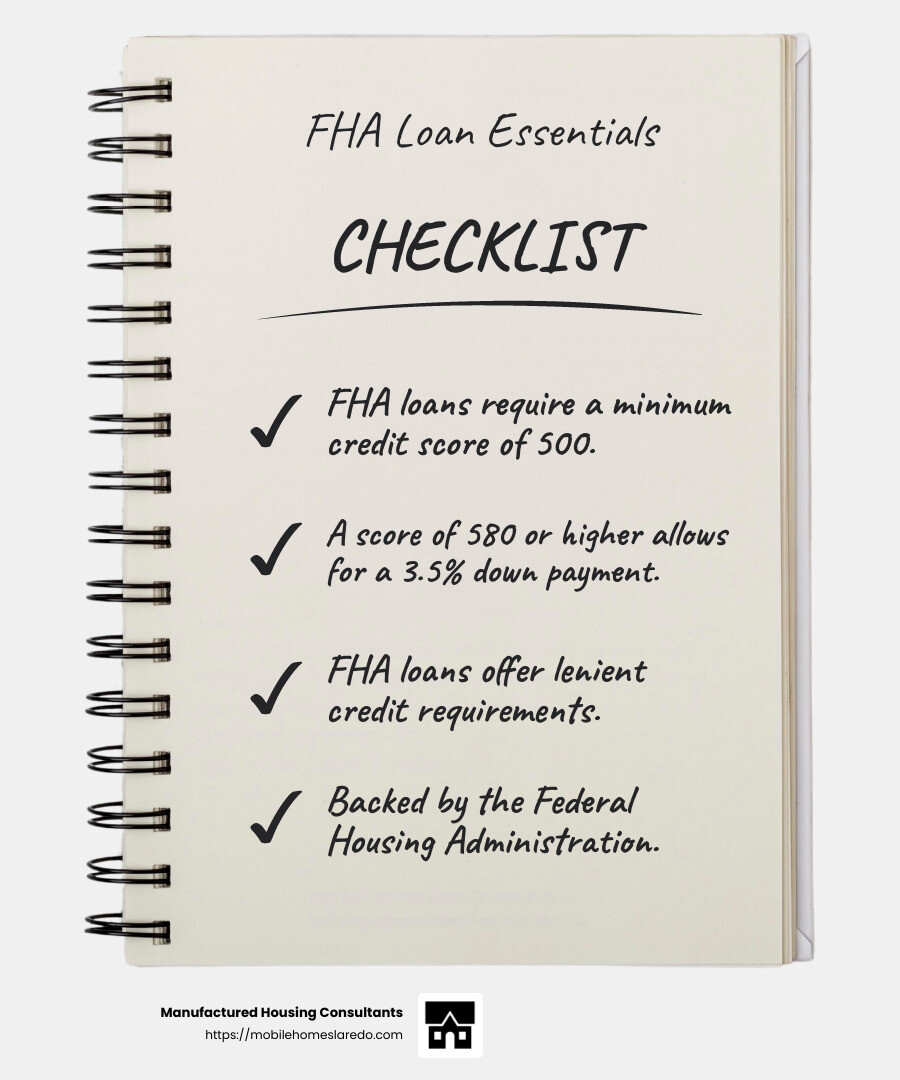 FHA Loan Essentials

CHECKLIST

✓ FHA loans require a minimum credit score of 500.

✓ A score of 580 or higher allows for a 3.5% down payment.

✓ FHA loans offer lenient credit requirements.

✓ Backed by the Federal Housing Administration.

Manufactured Housing Consultants
https://mobilehomeslaredo.com