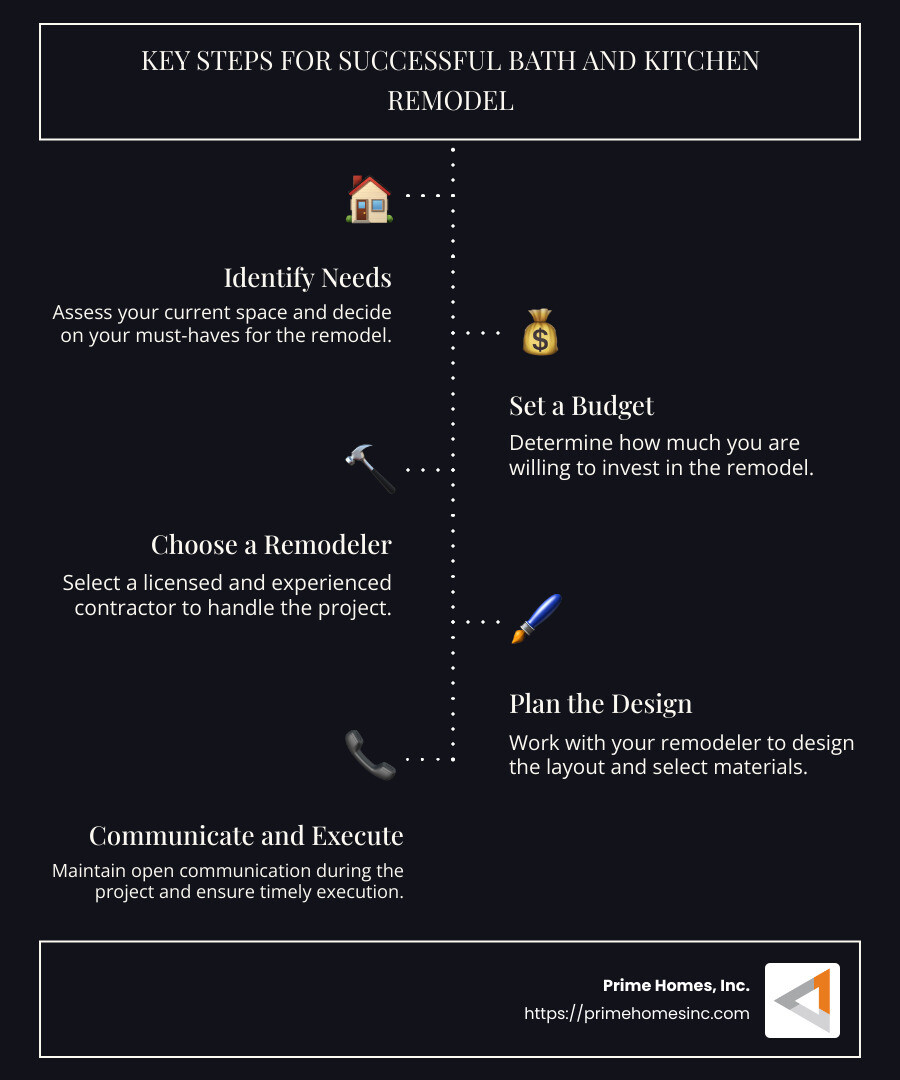 KEY STEPS FOR SUCCESSFUL BATH AND KITCHEN REMODEL

Identify Needs
Assess your current space and decide on your must-haves for the remodel.

Set a Budget
Determine how much you are willing to invest in the remodel.

Choose a Remodeler
Select a licensed and experienced contractor to handle the project.

Plan the Design
Work with your remodeler to design the layout and select materials.

Communicate and Execute
Maintain open communication during the project and ensure timely execution.

Prime Homes, Inc.
https://primehomesinc.com