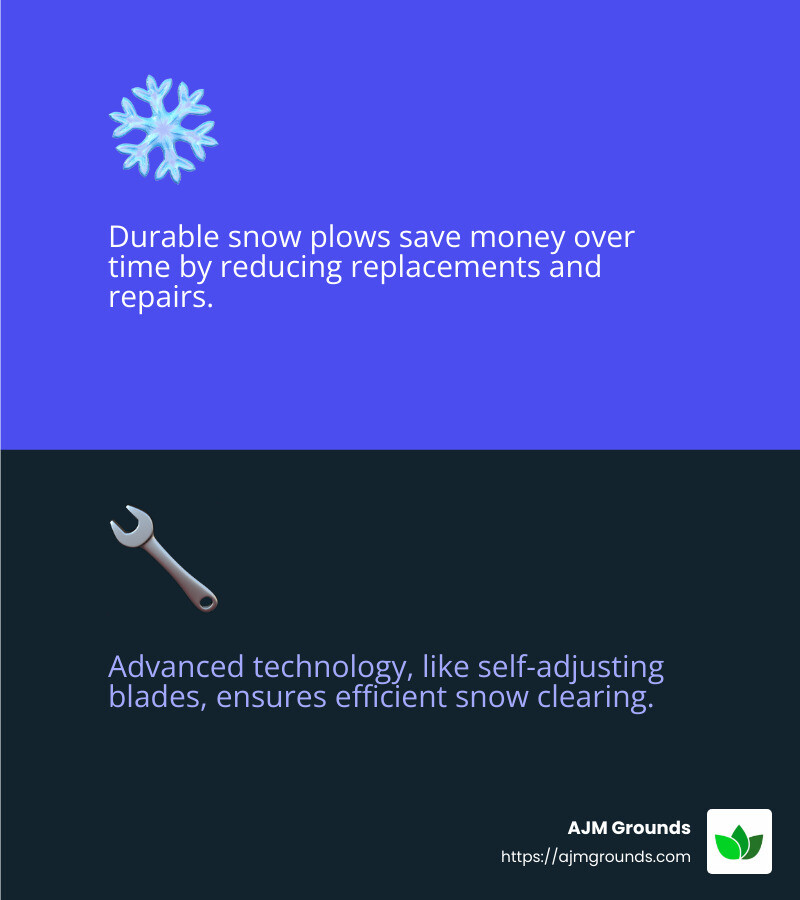 Durable snow plows save money over time by reducing replacements and repairs.

Advanced technology, like self-adjusting blades, ensures efficient snow clearing.

AJM Grounds
https://ajmgrounds.com