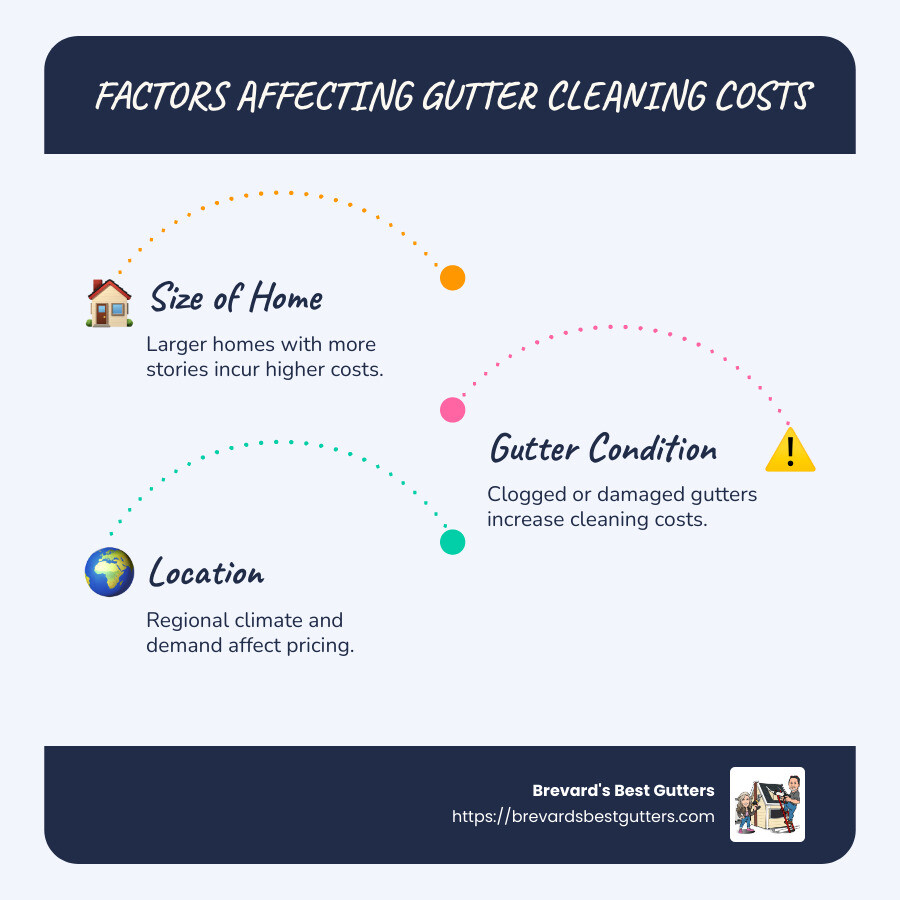 FACTORS AFFECTING GUTTER CLEANING COSTS

Size of Home

Larger homes with more stories incur higher costs.

Gutter Condition

Clogged or damaged gutters increase cleaning costs.

Location

Regional climate and demand affect pricing.

Brevard's Best Gutters
https://brevardsbestgutters.com