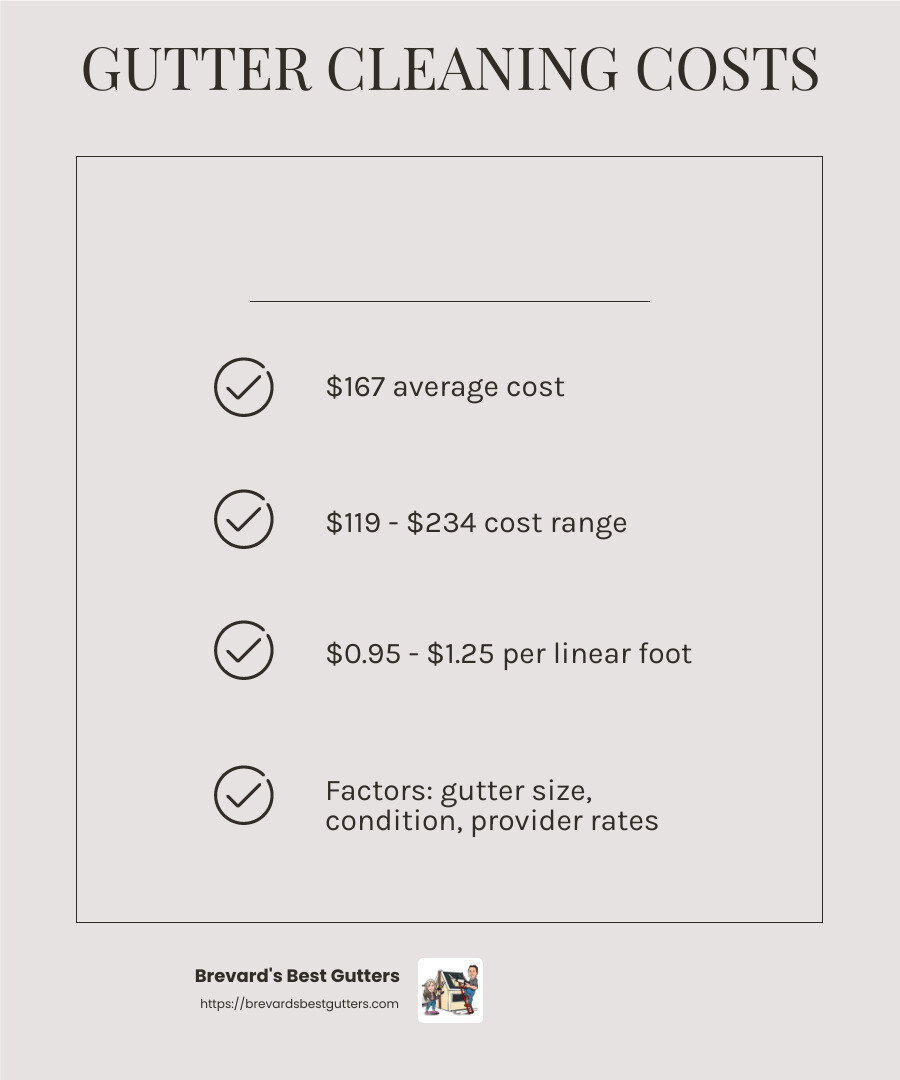 GUTTER CLEANING COSTS

\$167 average cost

\$119 - \$234 cost range

\$0.95 - \$1.25 per linear foot

Factors: gutter size, condition, provider rates

Brevard's Best Gutters
https://brevardsbestgutters.com