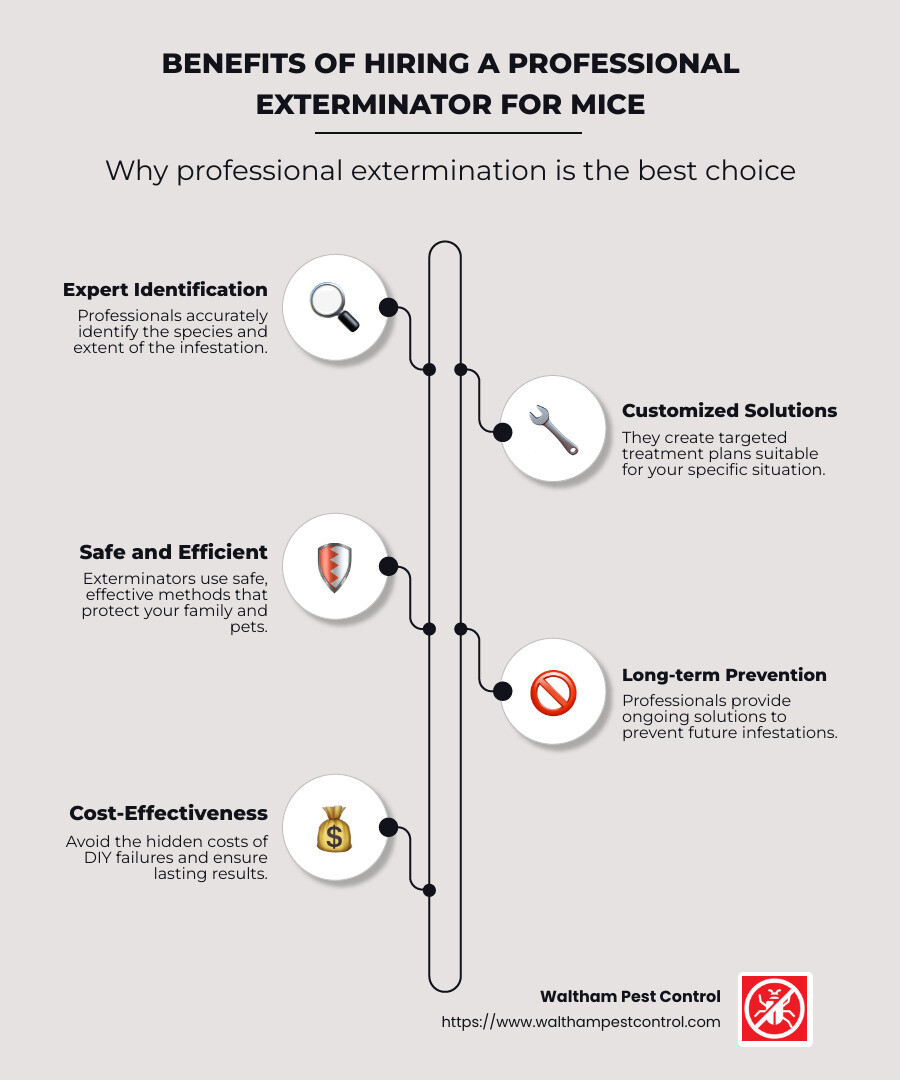 BENEFITS OF HIRING A PROFESSIONAL EXTERMINATOR FOR MICE

Why professional extermination is the best choice

Expert Identification
Professionals accurately identify the species and extent of the infestation.

Customized Solutions
They create targeted treatment plans suitable for your specific situation.

Safe and Efficient
Exterminators use safe, effective methods that protect your family and pets.

Long-term Prevention
Professionals provide ongoing solutions to prevent future infestations.

Cost-Effectiveness
Avoid the hidden costs of DIY failures and ensure lasting results.

Waltham Pest Control
https://www.walthampestcontrol.com