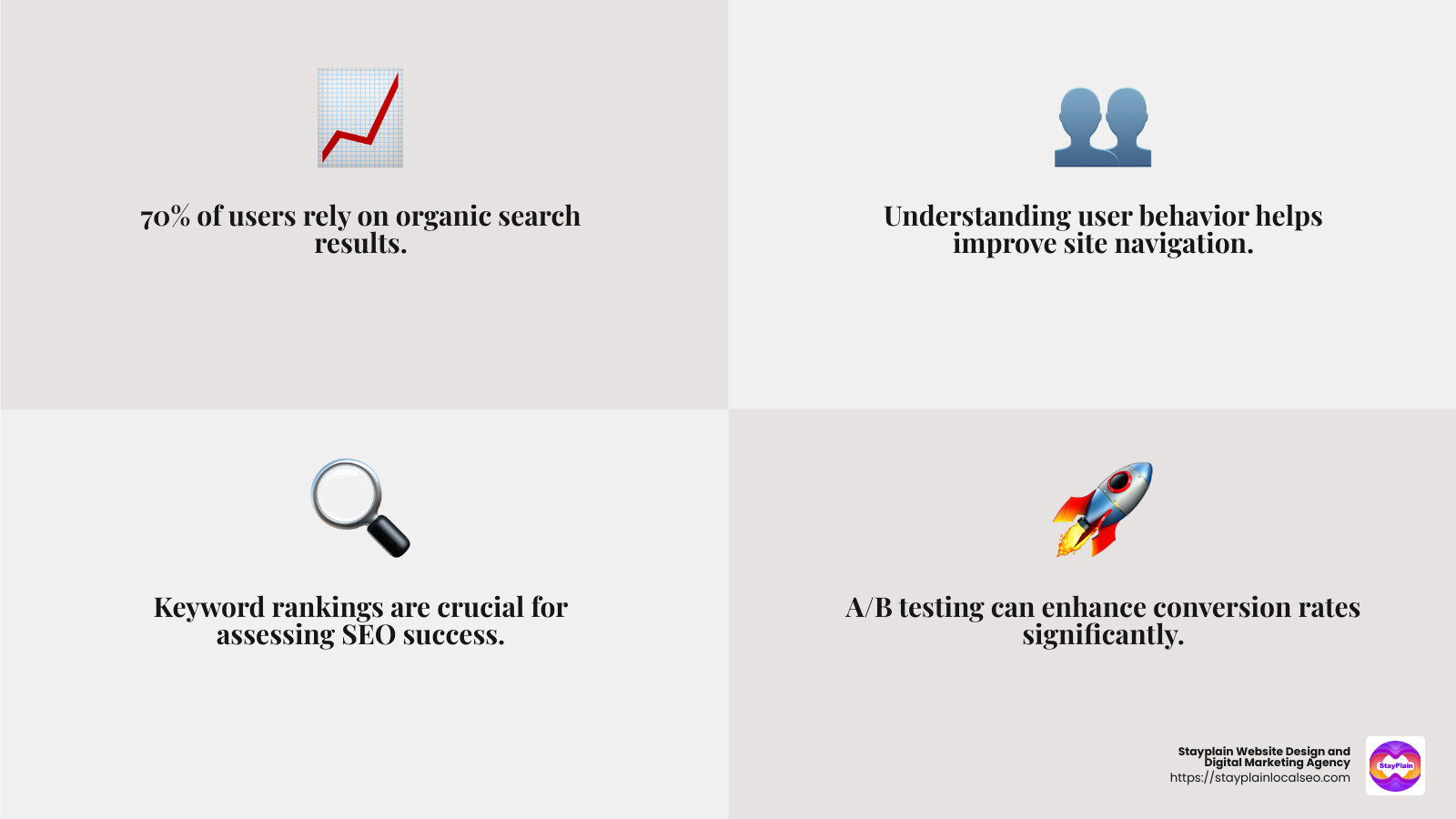 70% of users rely on organic search results.

Understanding user behavior helps improve site navigation.

Keyword rankings are crucial for assessing SEO success.

A/B testing can enhance conversion rates significantly.

Stayplain Website Design and Digital Marketing Agency
https://stayplainlocalseo.com

StayPlain