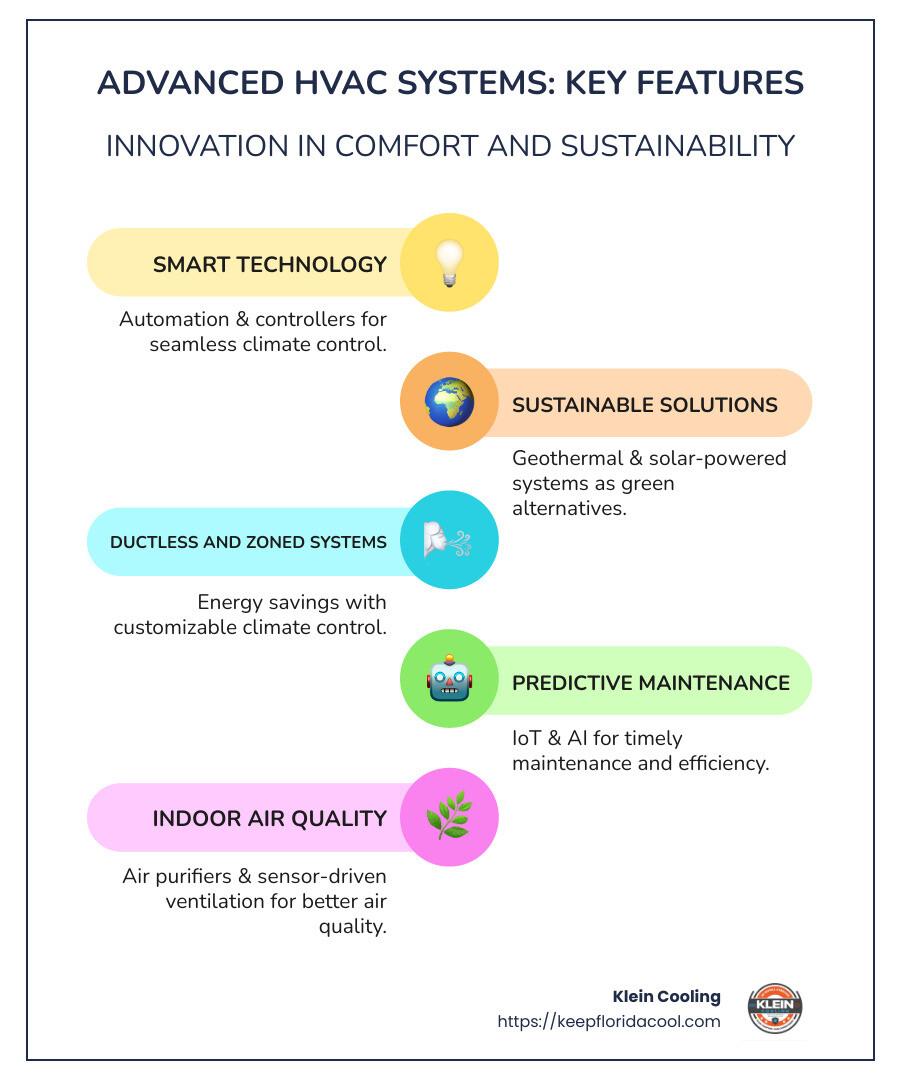 ADVANCED HVAC SYSTEMS: KEY FEATURES

INNOVATION IN COMFORT AND SUSTAINABILITY

SMART TECHNOLOGY

Automation & controllers for seamless climate control.

SUSTAINABLE SOLUTIONS

Geothermal & solar-powered systems as green alternatives.

DUCTLESS AND ZONED SYSTEMS

Energy savings with customizable climate control.

PREDICTIVE MAINTENANCE

IoT & AI for timely maintenance and efficiency.

INDOOR AIR QUALITY

Air purifiers & sensor-driven ventilation for better air quality.

Klein Cooling
https://keepfloridacool.com

KLEIN