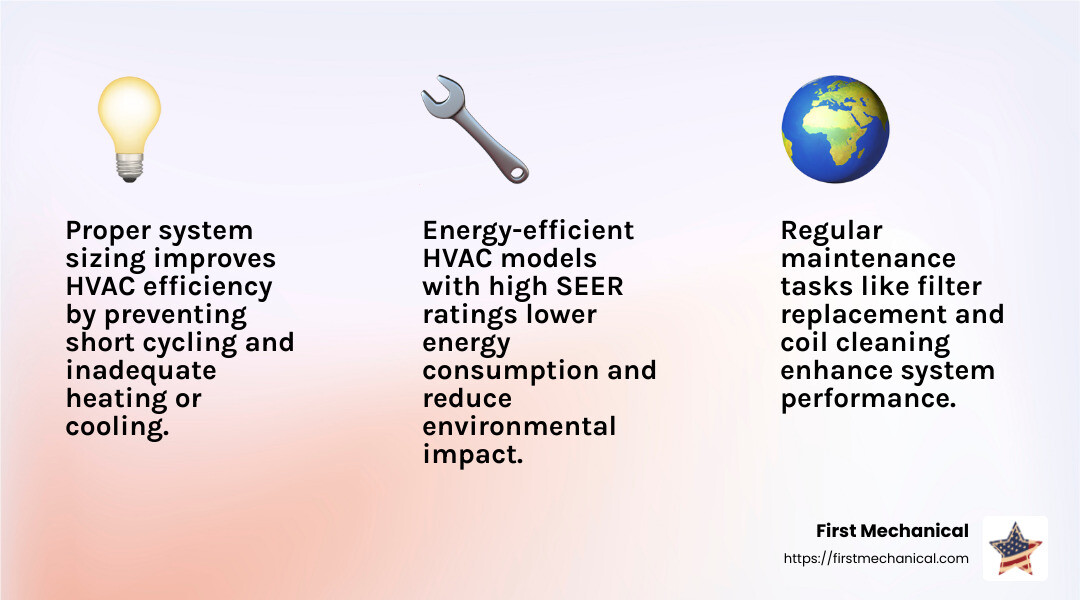 Proper system sizing improves HVAC efficiency by preventing short cycling and inadequate heating or cooling.

Energy-efficient HVAC models with high SEER ratings lower energy consumption and reduce environmental impact.

Regular maintenance tasks like filter replacement and coil cleaning enhance system performance.

First Mechanical
https://firstmechanical.com