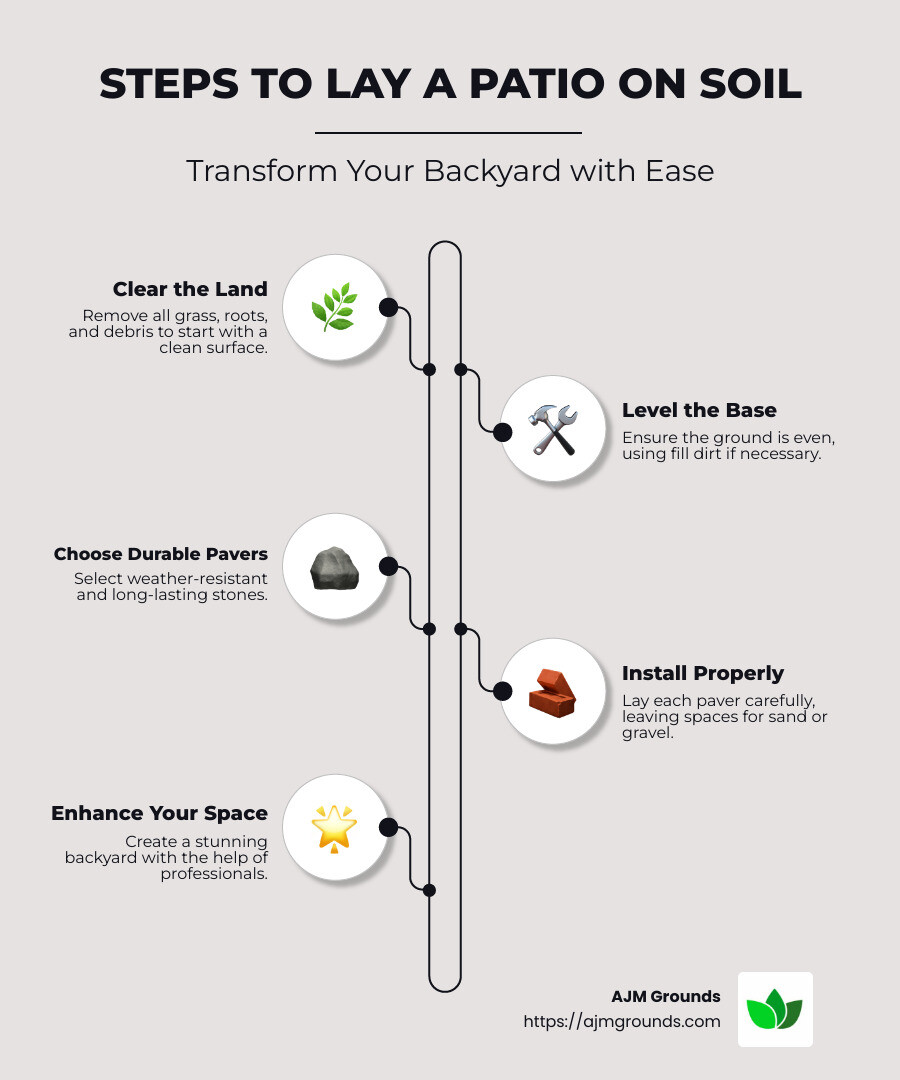 STEPS TO LAY A PATIO ON SOIL

Transform Your Backyard with Ease

Clear the Land
Remove all grass, roots, and debris to start with a clean surface.

Level the Base
Ensure the ground is even, using fill dirt if necessary.

Choose Durable Pavers
Select weather-resistant and long-lasting stones.

Install Properly
Lay each paver carefully, leaving spaces for sand or gravel.

Enhance Your Space
Create a stunning backyard with the help of professionals.

AJM Grounds
https://ajmgrounds.com