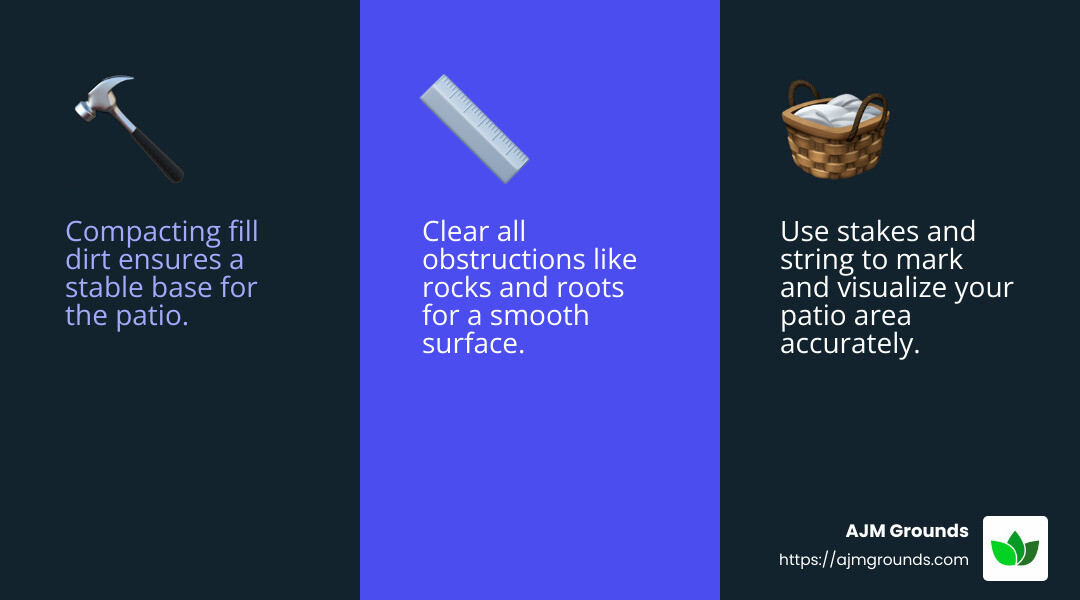 Compacting fill dirt ensures a stable base for the patio.

Clear all obstructions like rocks and roots for a smooth surface.

Use stakes and string to mark and visualize your patio area accurately.

AJM Grounds
https://ajmgrounds.com