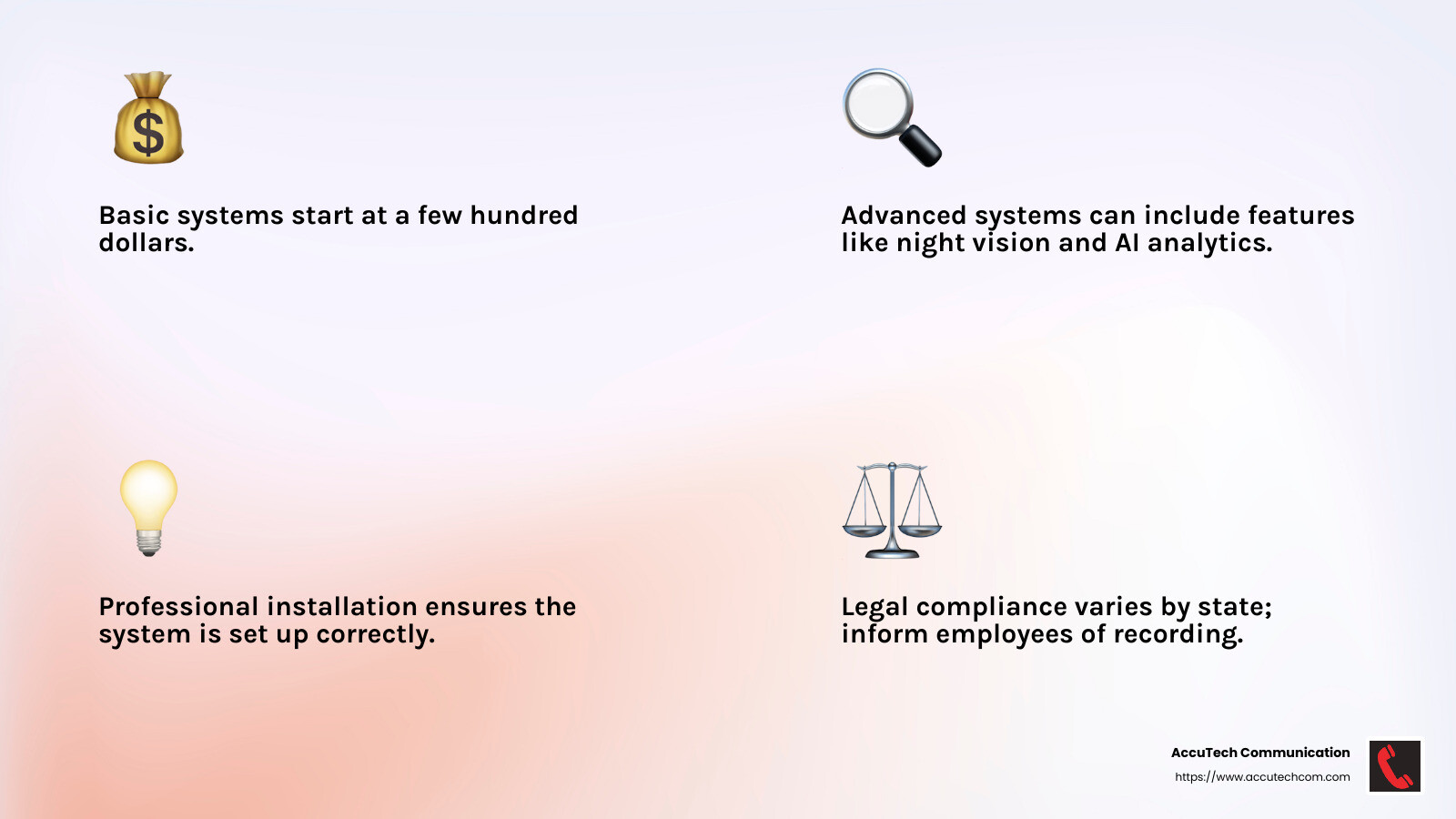 Basic systems start at a few hundred dollars.

Advanced systems can include features like night vision and AI analytics.

Professional installation ensures the system is set up correctly.

Legal compliance varies by state; inform employees of recording.

AccuTech Communication
https://www.accutechcom.com