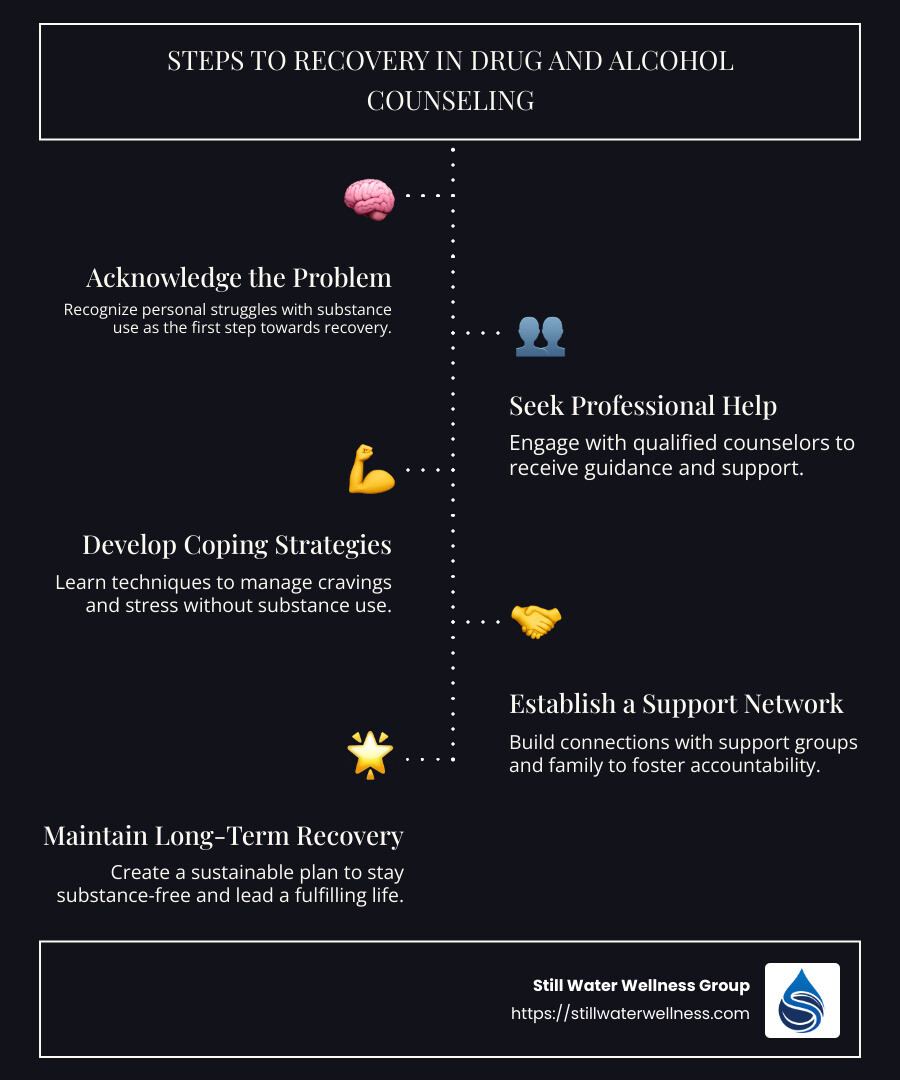 STEPS TO RECOVERY IN DRUG AND ALCOHOL COUNSELING

Acknowledge the Problem

Recognize personal struggles with substance use as the first step towards recovery.

Seek Professional Help

Engage with qualified counselors to receive guidance and support.

Develop Coping Strategies

Learn techniques to manage cravings and stress without substance use.

Establish a Support Network

Build connections with support groups and family to foster accountability.

Maintain Long-Term Recovery

Create a sustainable plan to stay substance-free and lead a fulfilling life.

Still Water Wellness Group
https://stillwaterwellness.com