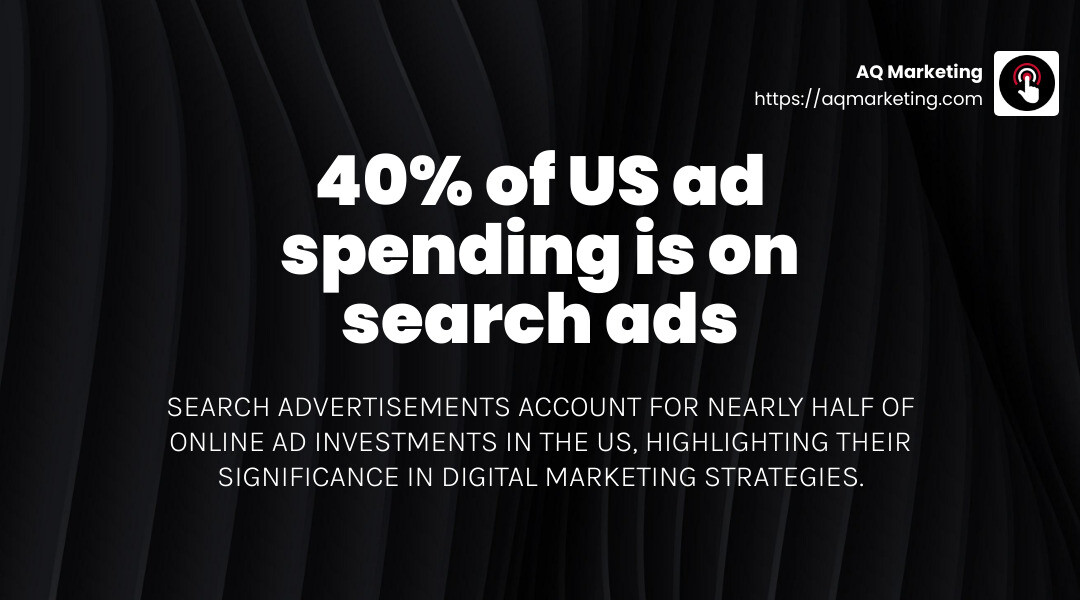 AQ Marketing
https://aqmarketing.com

40% of US ad spending is on search ads

SEARCH ADVERTISEMENTS ACCOUNT FOR NEARLY HALF OF ONLINE AD INVESTMENTS IN THE US, HIGHLIGHTING THEIR SIGNIFICANCE IN DIGITAL MARKETING STRATEGIES.