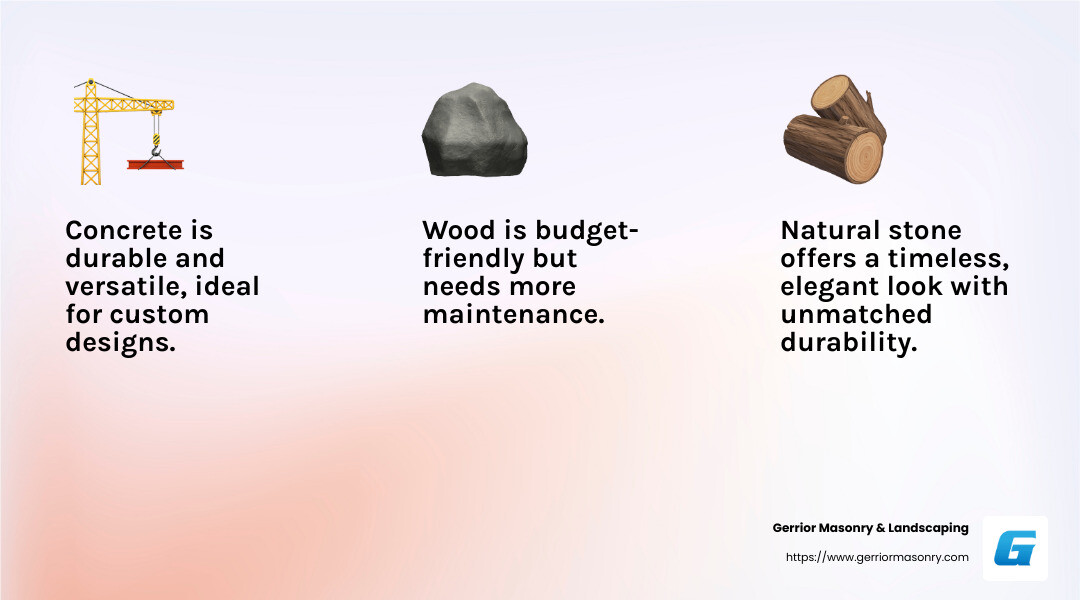 Concrete is durable and versatile, ideal for custom designs.

Wood is budget-friendly but needs more maintenance.

Natural stone offers a timeless, elegant look with unmatched durability.

Gerrior Masonry & Landscaping
https://www.gerriormasonry.com

G