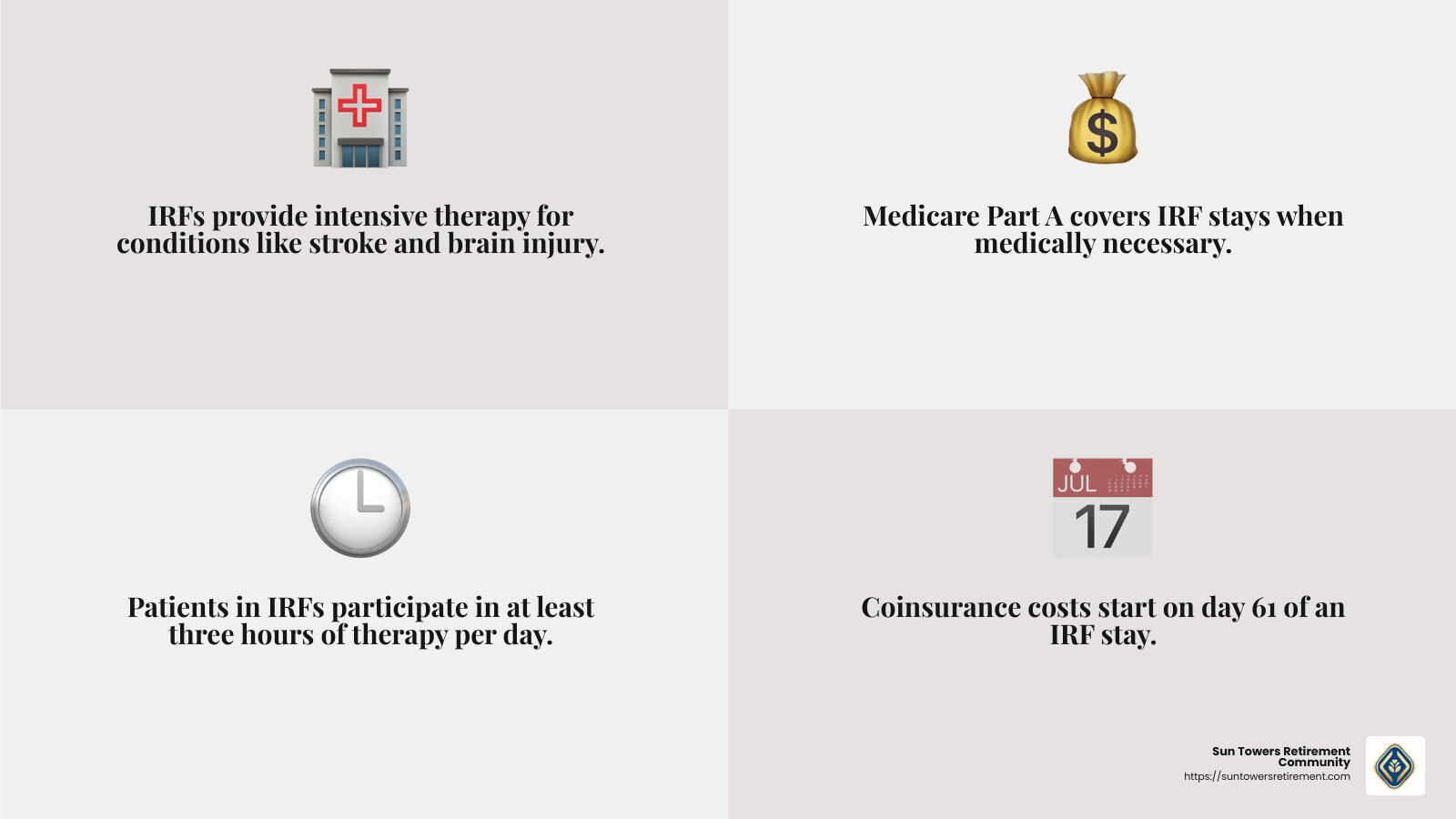 IRFs provide intensive therapy for conditions like stroke and brain injury.

$

Medicare Part A covers IRF stays when medically necessary.

Patients in IRFs participate in at least three hours of therapy per day.

JUL
17

Coinsurance costs start on day 61 of an IRF stay.

Sun Towers Retirement Community
https://suntowersretirement.com