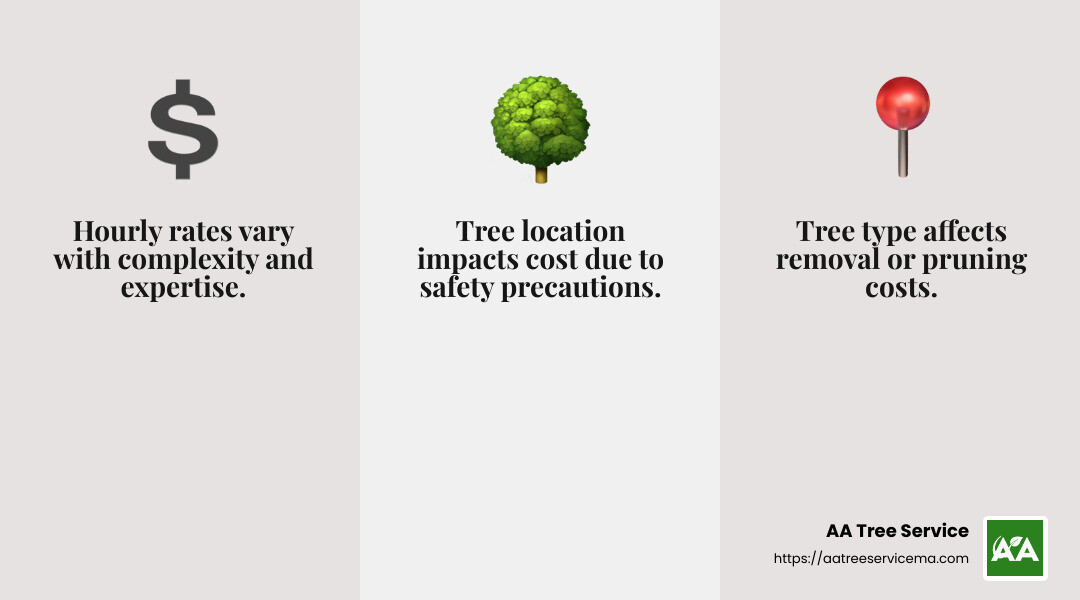 $

Hourly rates vary with complexity and expertise.

Tree location impacts cost due to safety precautions.

Tree type affects removal or pruning costs.

AA Tree Service
https://aatreeservicema.com

AA