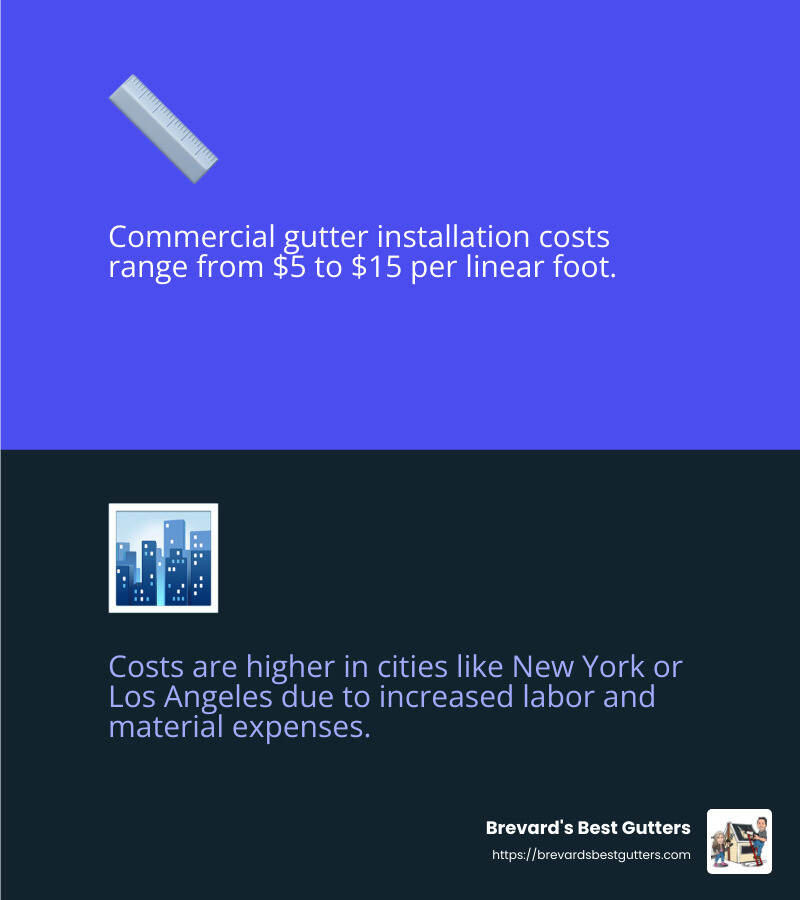 Commercial gutter installation costs range from \$5 to \$15 per linear foot.

Costs are higher in cities like New York or Los Angeles due to increased labor and material expenses.

Brevard's Best Gutters
https://brevardsbestgutters.com