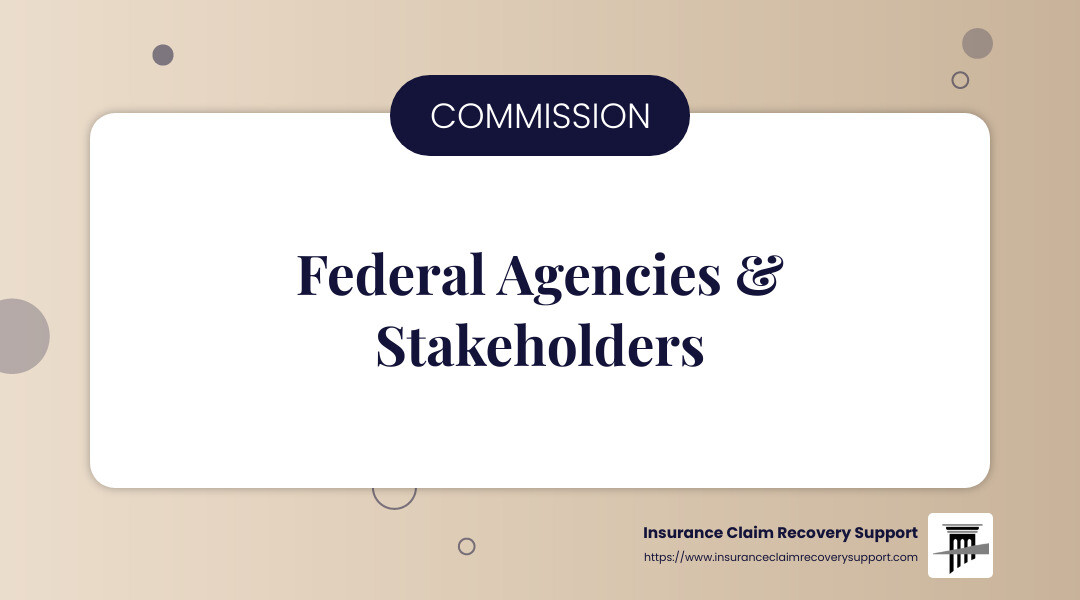 COMMISSION

Federal Agencies & Stakeholders

Insurance Claim Recovery Support
https://www.insuranceclaimrecoverysupport.com