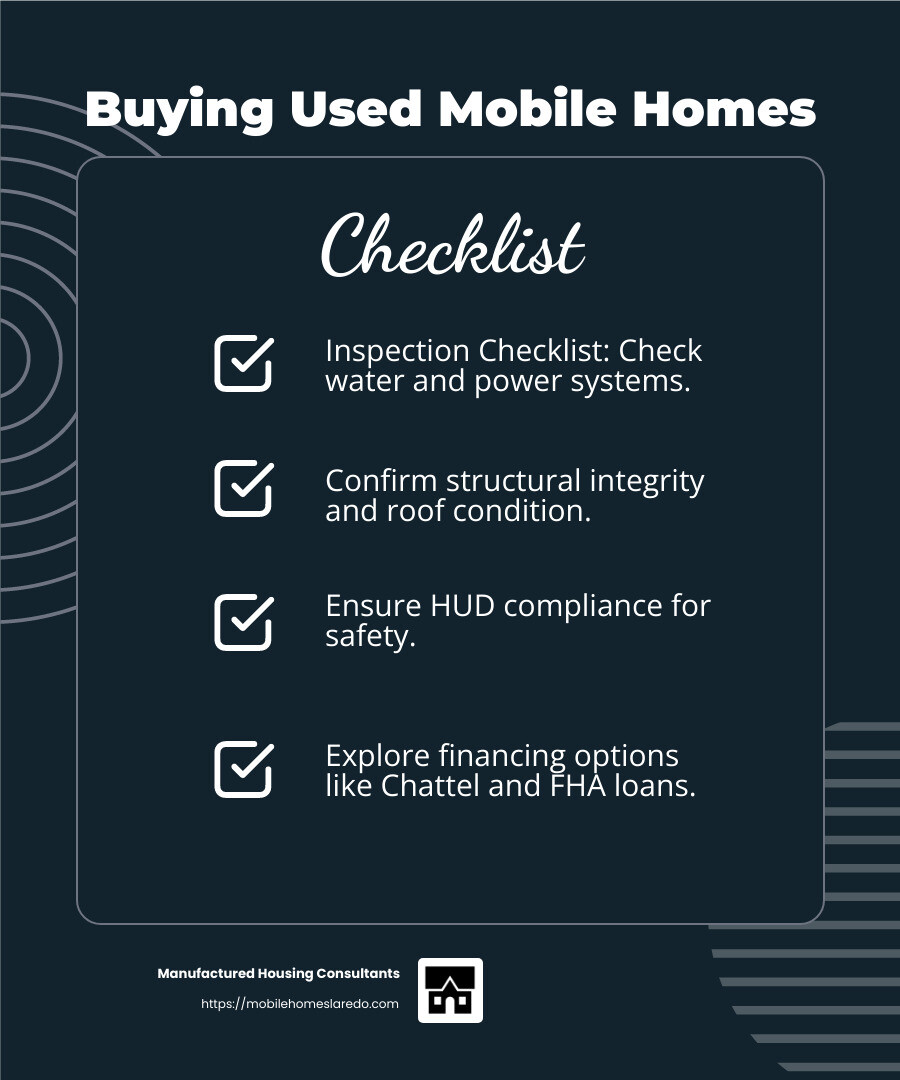 Buying Used Mobile Homes

Checklist

Inspection Checklist: Check water and power systems.

Confirm structural integrity and roof condition.

Ensure HUD compliance for safety.

Explore financing options like Chattel and FHA loans.

Manufactured Housing Consultants
https://mobilehomeslaredo.com