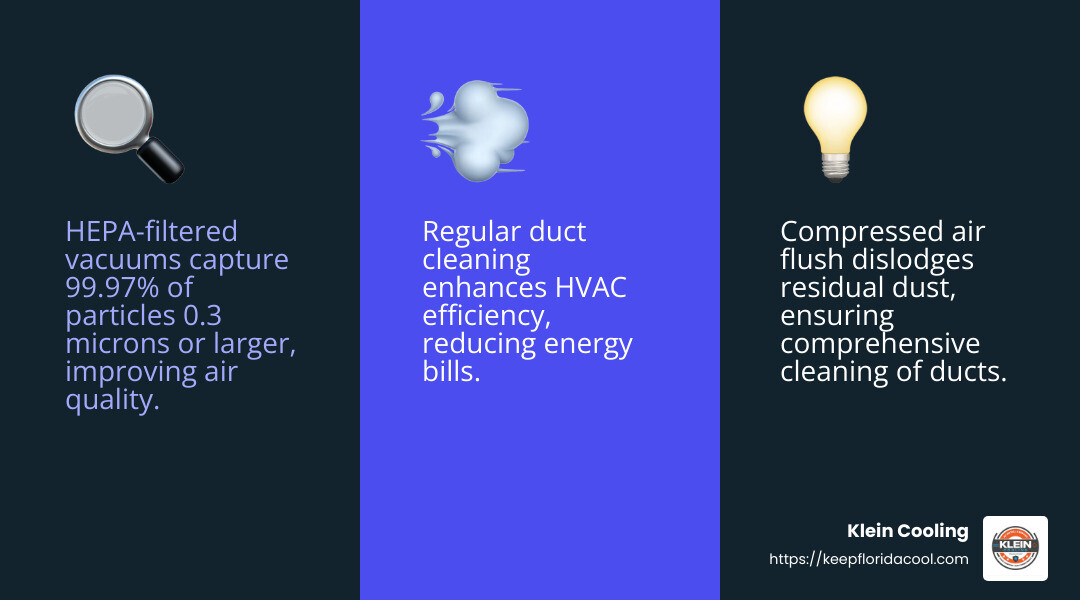 HEPA-filtered vacuums capture 99.97% of particles 0.3 microns or larger, improving air quality.

Regular duct cleaning enhances HVAC efficiency, reducing energy bills.

Compressed air flush dislodges residual dust, ensuring comprehensive cleaning of ducts.

Klein Cooling
https://keepfloridacool.com

KLEIN