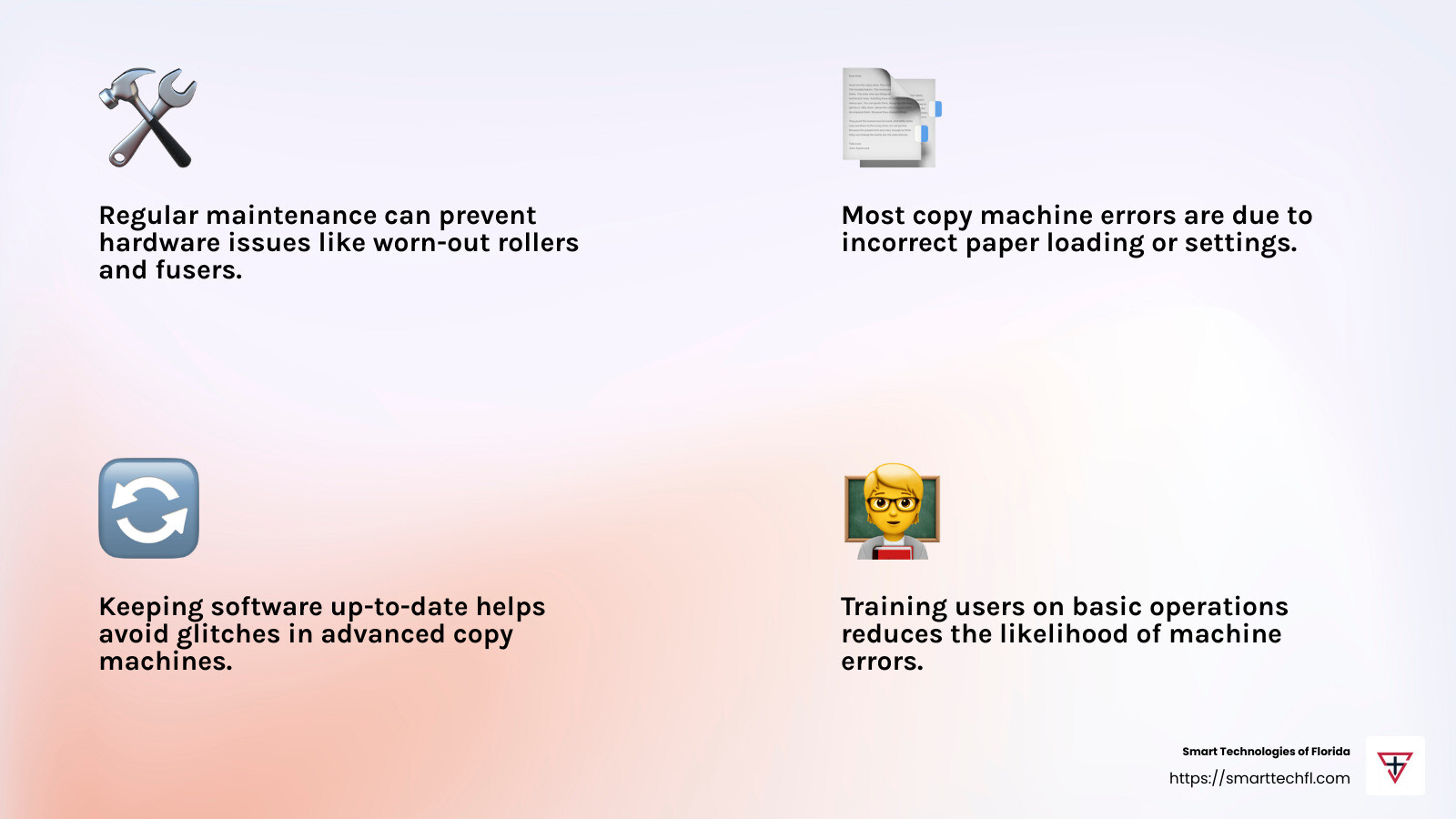 Regular maintenance can prevent hardware issues like worn-out rollers and fusers.

Most copy machine errors are due to incorrect paper loading or settings.

Keeping software up-to-date helps avoid glitches in advanced copy machines.

Training users on basic operations reduces the likelihood of machine errors.

Smart Technologies of Florida
https://smarttechfl.com