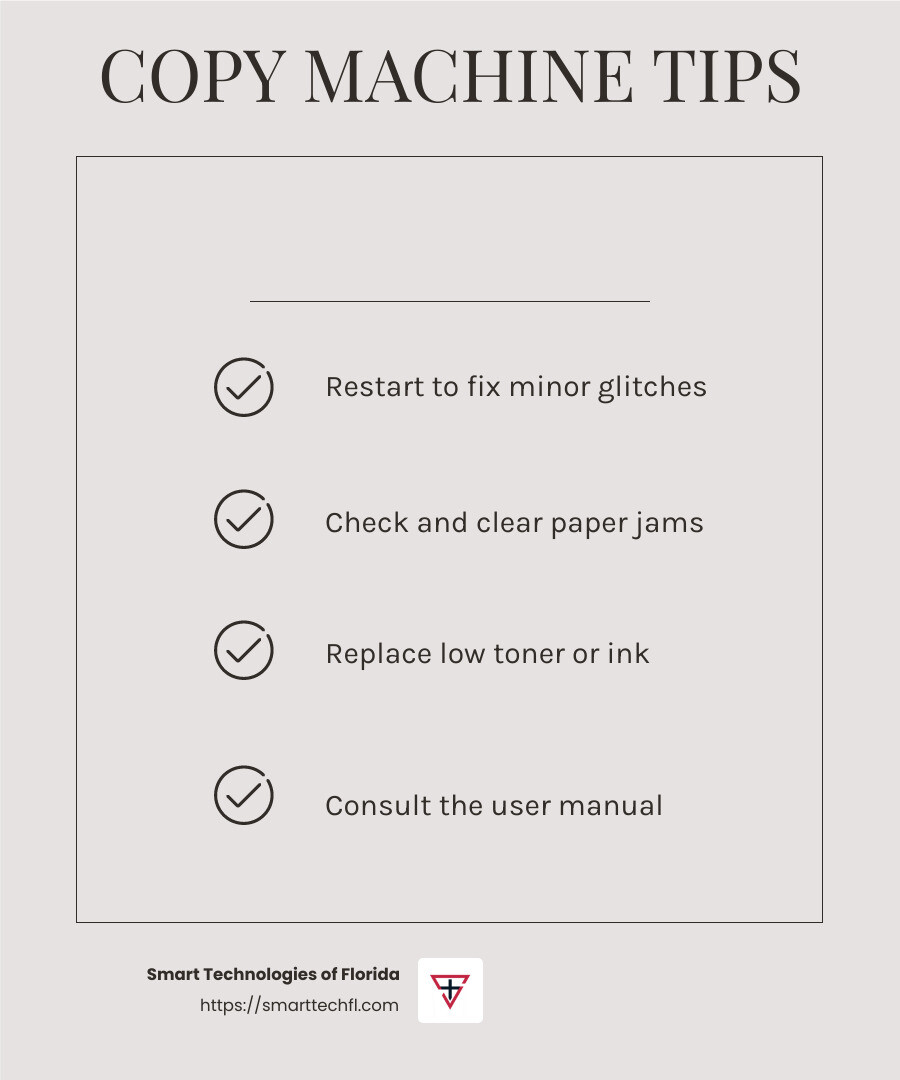 COPY MACHINE TIPS

Restart to fix minor glitches

Check and clear paper jams

Replace low toner or ink

Consult the user manual

Smart Technologies of Florida
https://smarttechfl.com