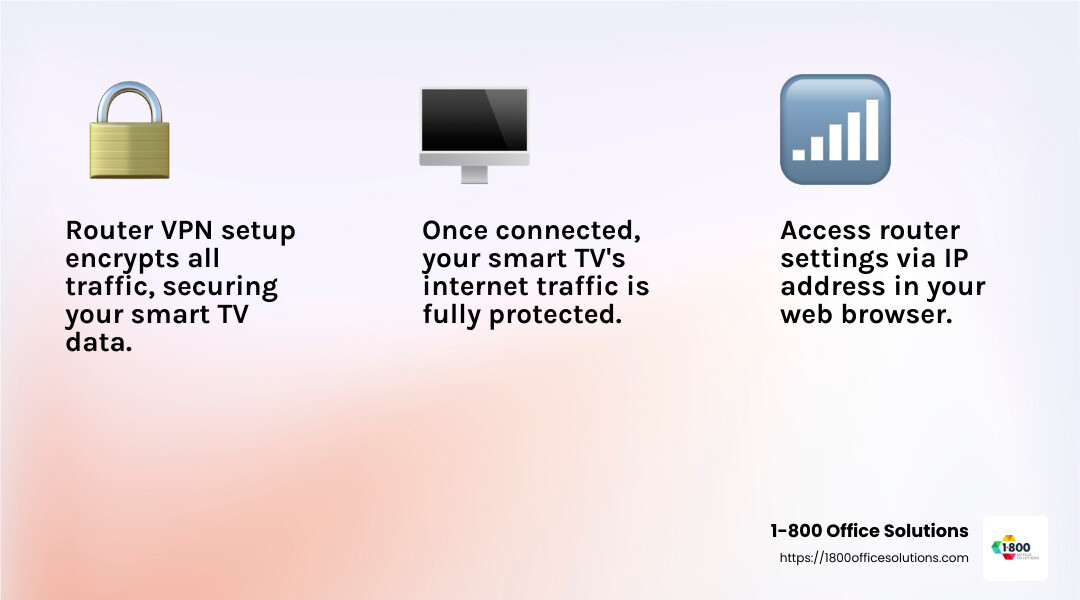 Router VPN setup encrypts all traffic, securing your smart TV data.

Once connected, your smart TV's internet traffic is fully protected.

Access router settings via IP address in your web browser.

1-800 Office Solutions
https://1800officesolutions.com

1-800 OFFICE SOLUTIONS