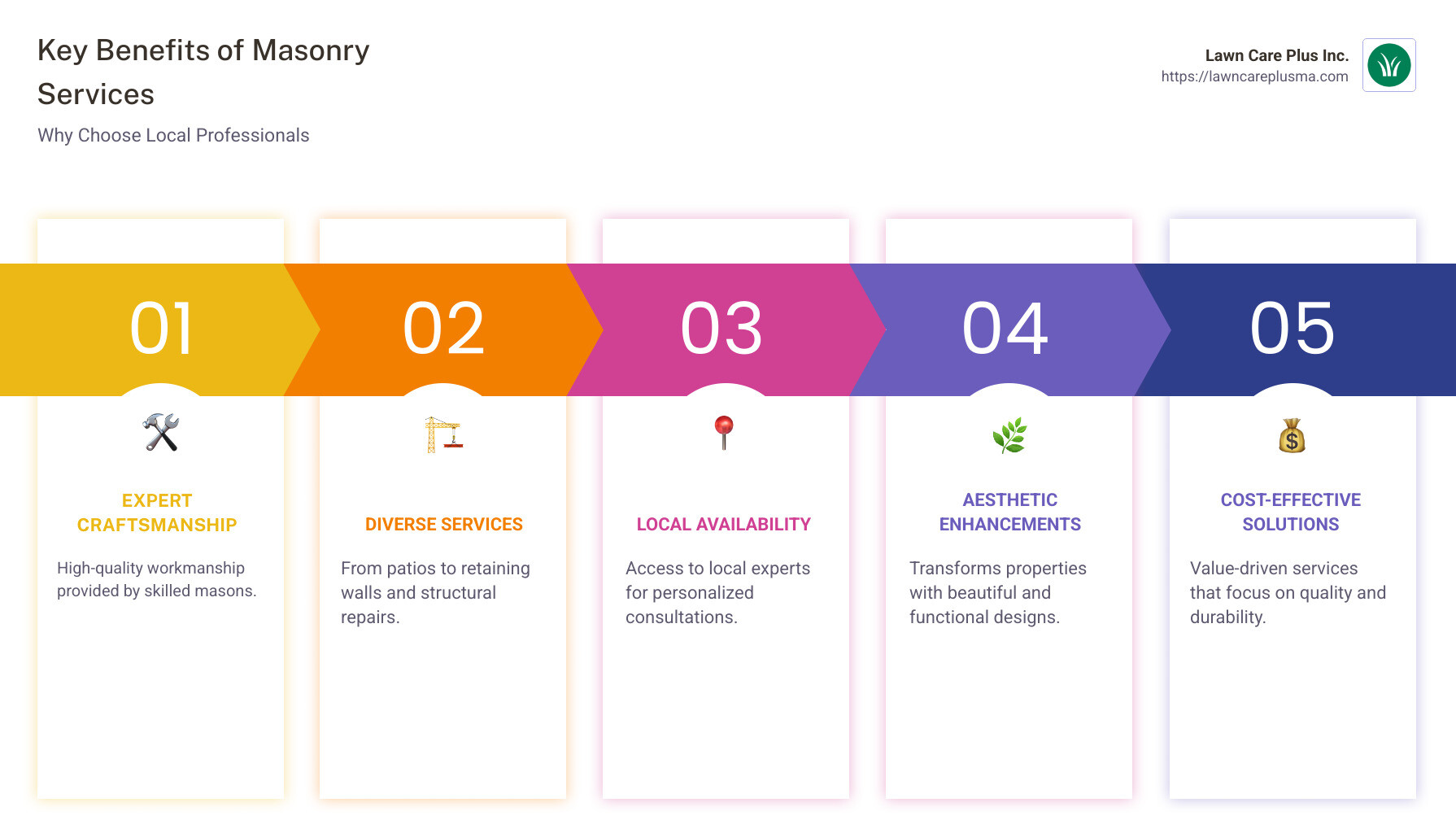 Key Benefits of Masonry Services

Why Choose Local Professionals

Lawn Care Plus Inc.
https://lawncareplusma.com

01

EXPERT CRAFTSMANSHIP

High-quality workmanship provided by skilled masons.

02

DIVERSE SERVICES

From patios to retaining walls and structural repairs.

03

LOCAL AVAILABILITY

Access to local experts for personalized consultations.

04

AESTHETIC ENHANCEMENTS

Transforms properties with beautiful and functional designs.

05

COST-EFFECTIVE SOLUTIONS

Value-driven services that focus on quality and durability.