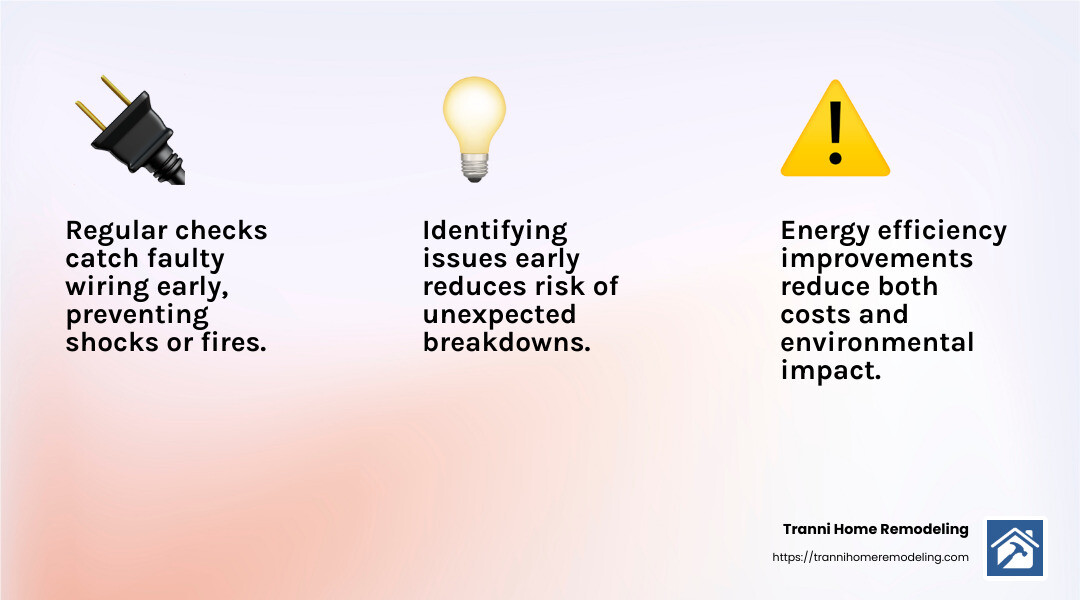 Regular checks catch faulty wiring early, preventing shocks or fires.

Identifying issues early reduces risk of unexpected breakdowns.

Energy efficiency improvements reduce both costs and environmental impact.

Tranni Home Remodeling
https://trannihomeremodeling.com