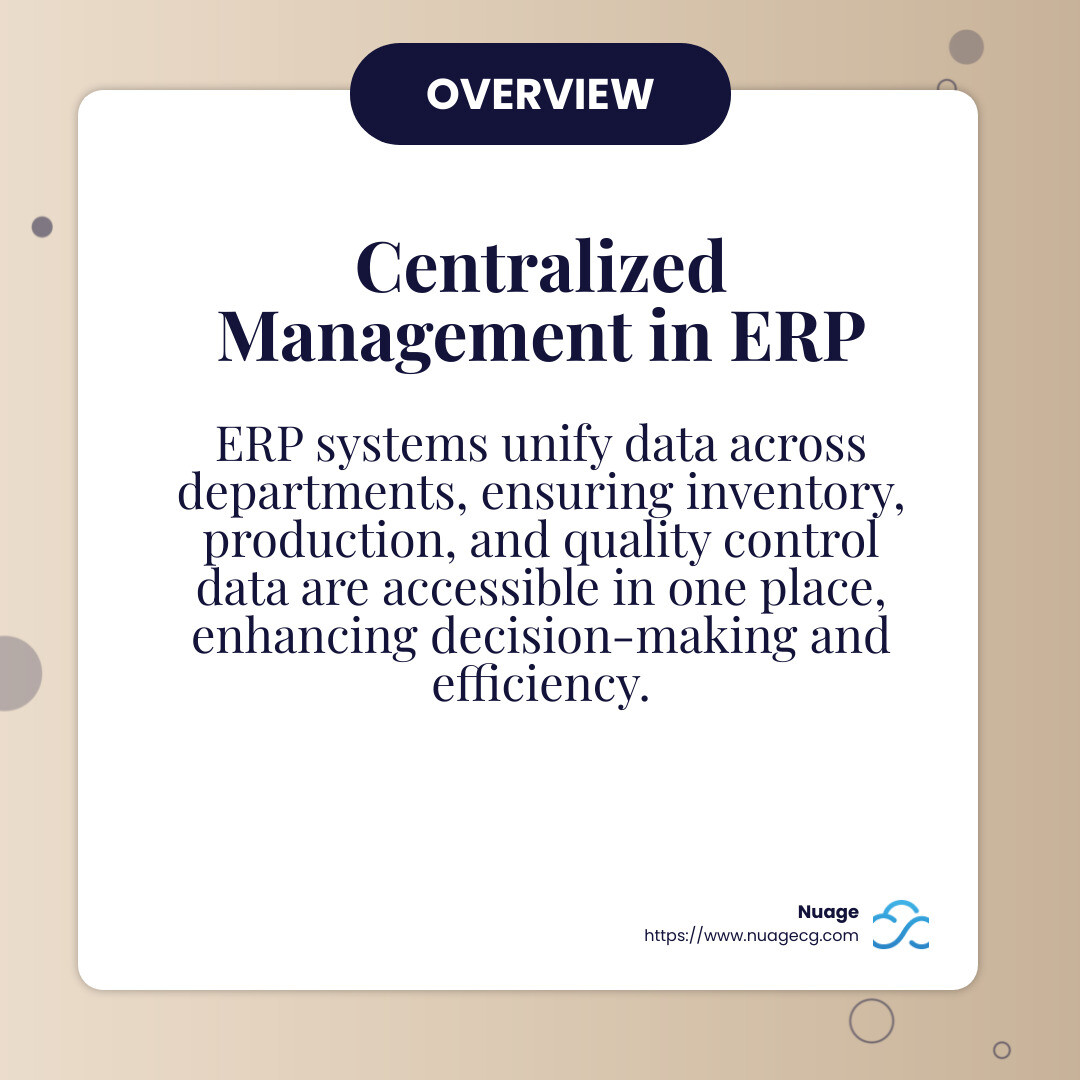 OVERVIEW

Centralized Management in ERP

ERP systems unify data across departments, ensuring inventory, production, and quality control data are accessible in one place, enhancing decision-making and efficiency.

Nuage
https://www.nuagecg.com