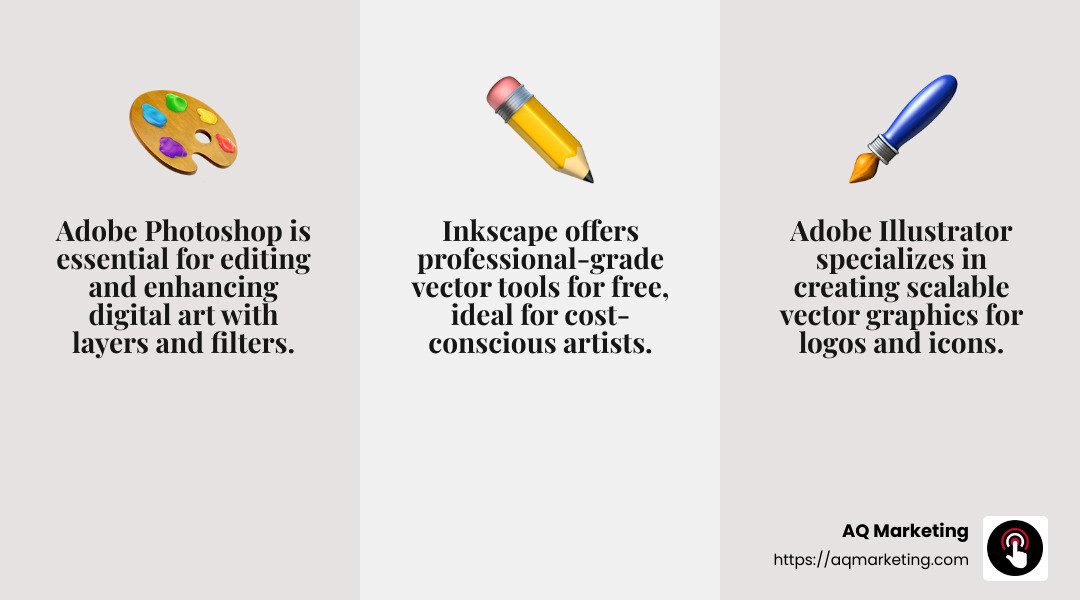 Adobe Photoshop is essential for editing and enhancing digital art with layers and filters.

Inkscape offers professional-grade vector tools for free, ideal for cost-conscious artists.

Adobe Illustrator specializes in creating scalable vector graphics for logos and icons.

AQ Marketing
https://aqmarketing.com