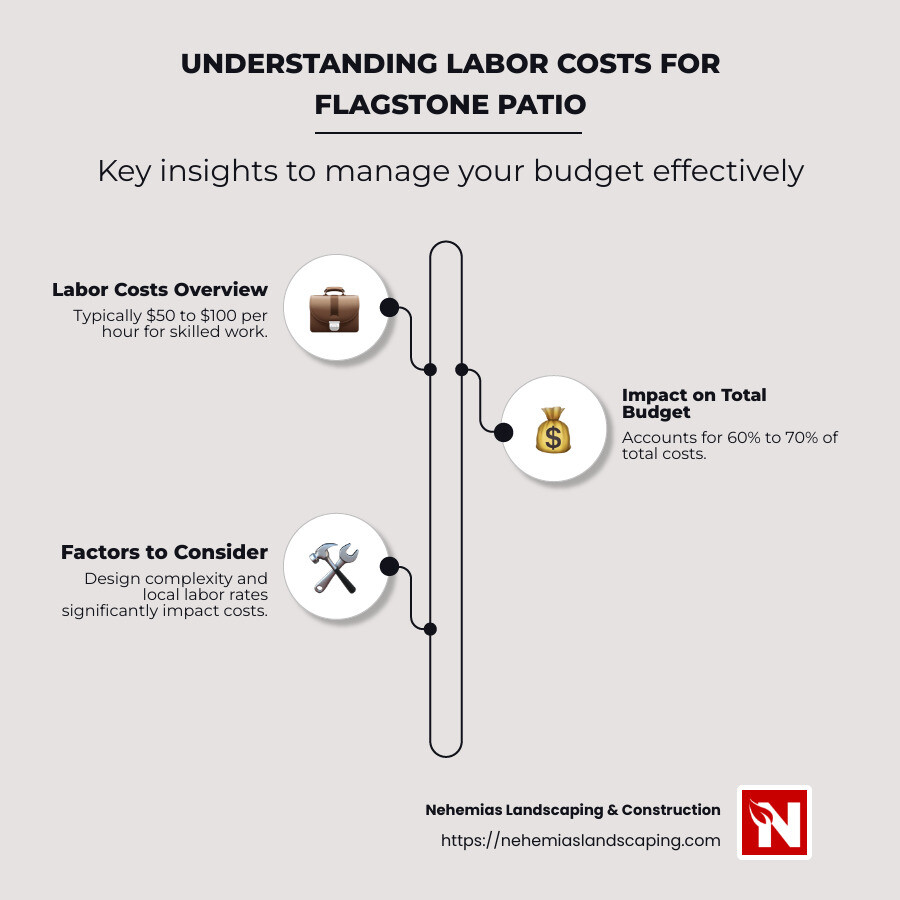 UNDERSTANDING LABOR COSTS FOR FLAGSTONE PATIO

Key insights to manage your budget effectively

Labor Costs Overview

Typically \$50 to \$100 per hour for skilled work.

Impact on Total Budget

Accounts for 60% to 70% of total costs.

Factors to Consider

Design complexity and local labor rates significantly impact costs.

Nehemias Landscaping & Construction

https://nehemiaslandscaping.com

N