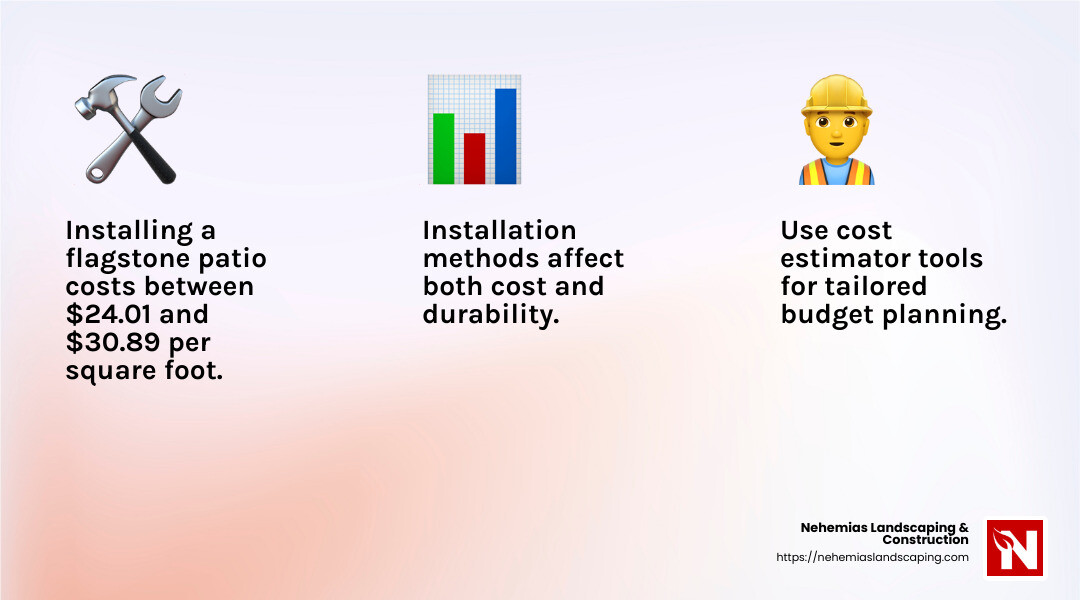 Installing a flagstone patio costs between \$24.01 and \$30.89 per square foot.

Installation methods affect both cost and durability.

Use cost estimator tools for tailored budget planning.

Nehemias Landscaping & Construction
https://nehemiaslandscaping.com

N