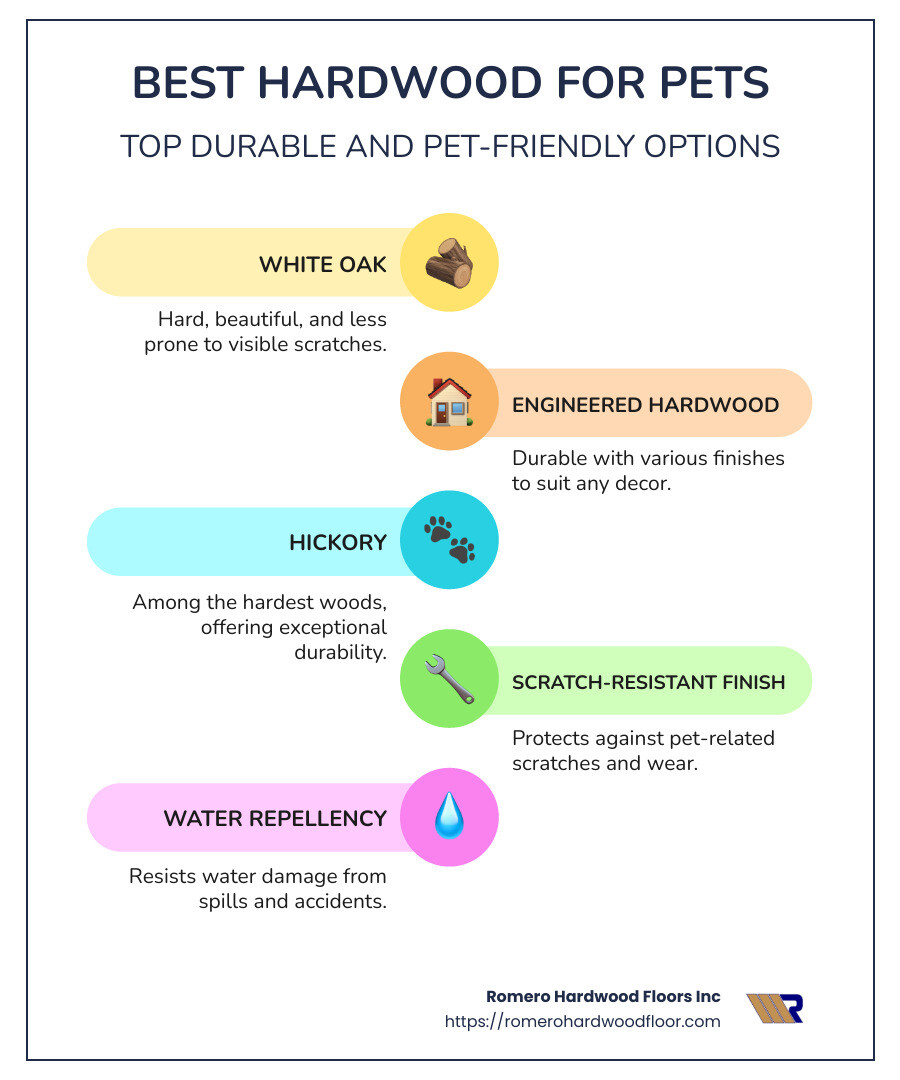 BEST HARDWOOD FOR PETS

TOP DURABLE AND PET-FRIENDLY OPTIONS

WHITE OAK

Hard, beautiful, and less prone to visible scratches.

ENGINEERED HARDWOOD

Durable with various finishes to suit any decor.

HICKORY

Among the hardest woods, offering exceptional durability.

SCRATCH-RESISTANT FINISH

Protects against pet-related scratches and wear.

WATER REPELLENCY

Resists water damage from spills and accidents.

Romero Hardwood Floors Inc
https://romerohardwoodfloor.com