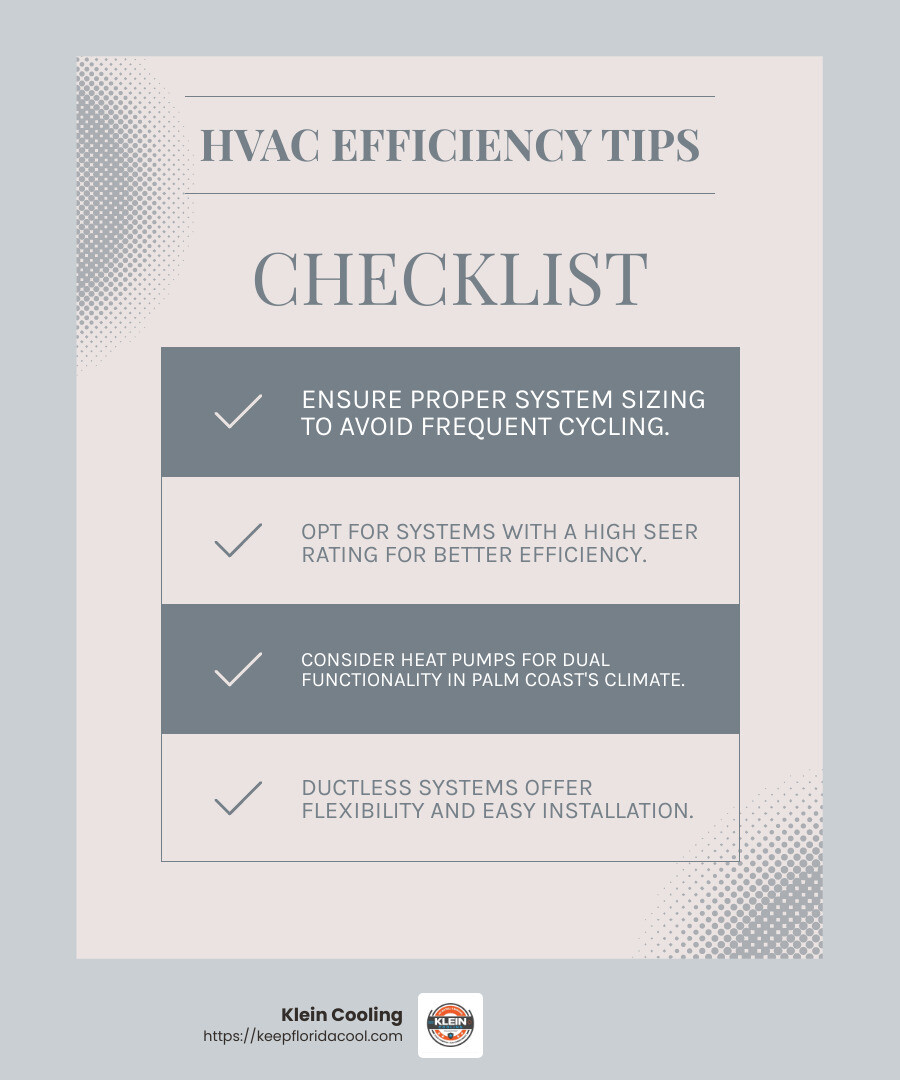 HVAC EFFICIENCY TIPS

CHECKLIST

ENSURE PROPER SYSTEM SIZING TO AVOID FREQUENT CYCLING.

OPT FOR SYSTEMS WITH A HIGH SEER RATING FOR BETTER EFFICIENCY.

CONSIDER HEAT PUMPS FOR DUAL FUNCTIONALITY IN PALM COAST'S CLIMATE.

DUCTLESS SYSTEMS OFFER FLEXIBILITY AND EASY INSTALLATION.

Klein Cooling
https://keepfloridacool.com

KLEIN