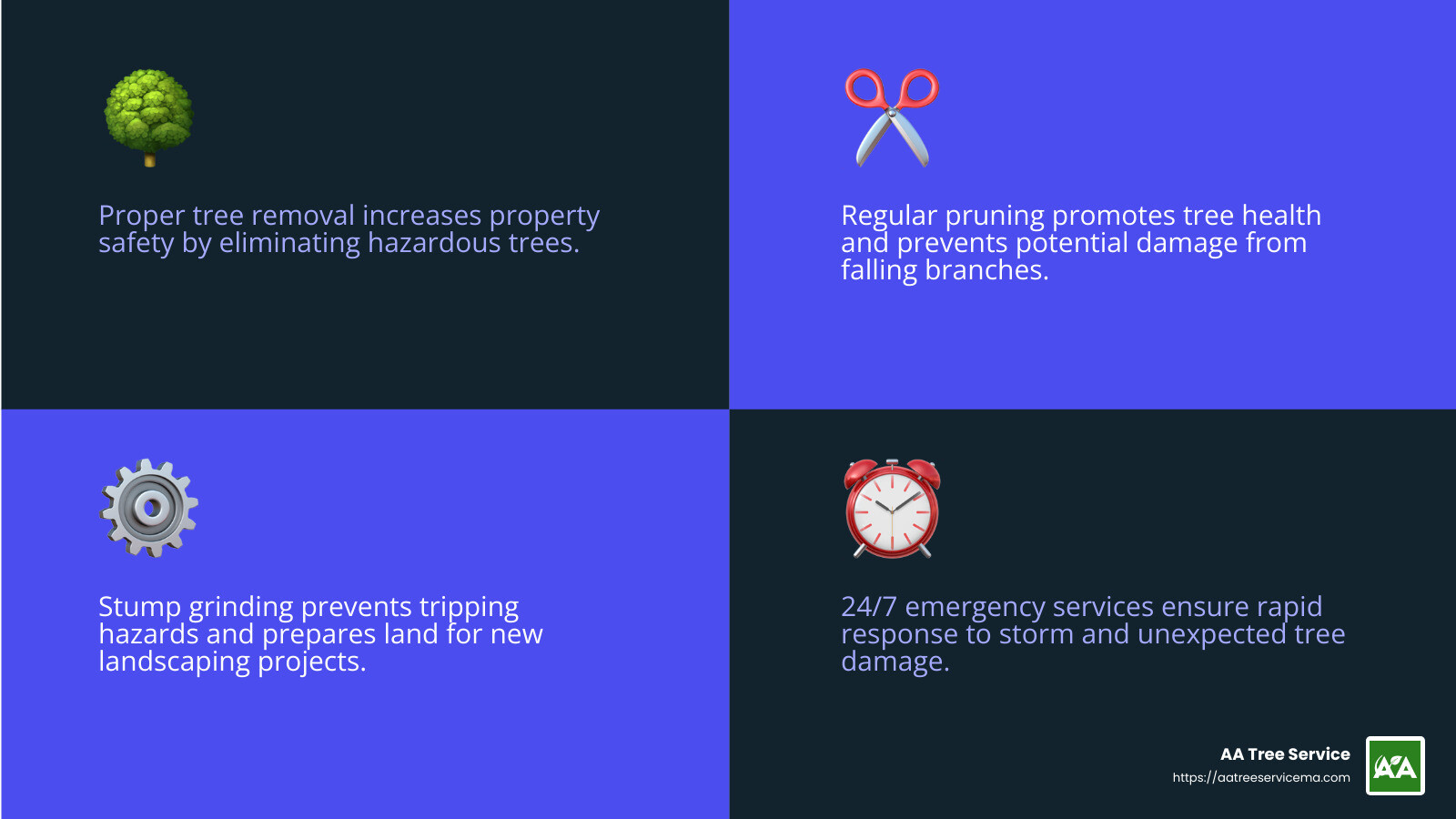 Proper tree removal increases property safety by eliminating hazardous trees.

Regular pruning promotes tree health and prevents potential damage from falling branches.

Stump grinding prevents tripping hazards and prepares land for new landscaping projects.

24/7 emergency services ensure rapid response to storm and unexpected tree damage.

AA Tree Service
https://aatreeservicema.com

AA