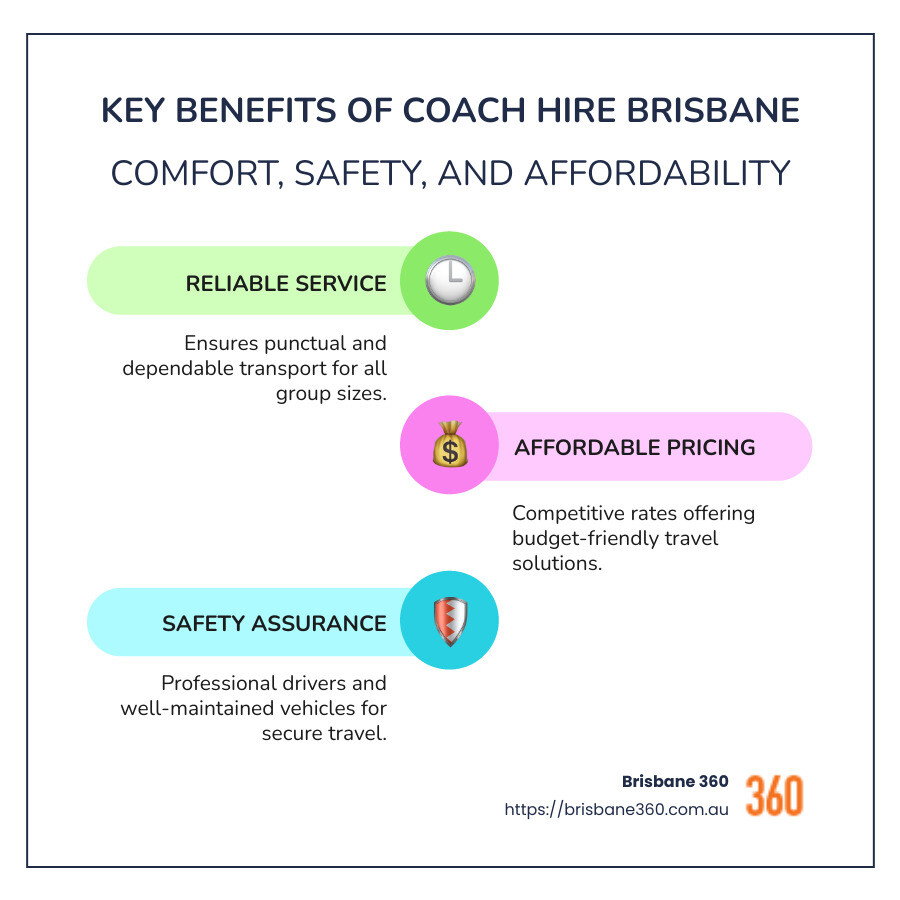 KEY BENEFITS OF COACH HIRE BRISBANE

COMFORT, SAFETY, AND AFFORDABILITY

RELIABLE SERVICE

Ensures punctual and dependable transport for all group sizes.

AFFORDABLE PRICING

Competitive rates offering budget-friendly travel solutions.

SAFETY ASSURANCE

Professional drivers and well-maintained vehicles for secure travel.

Brisbane 360
https://brisbane360.com.au

360