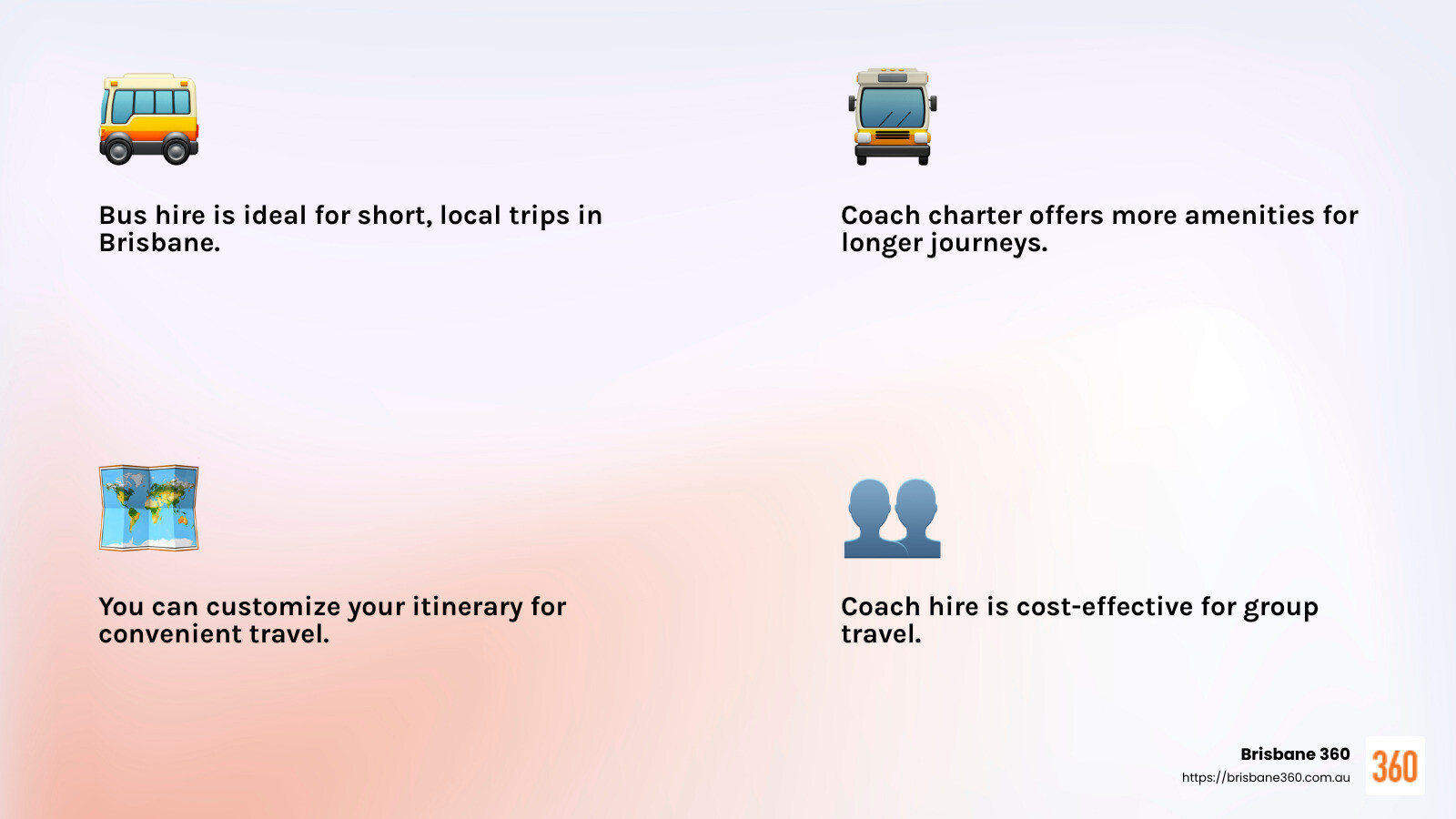 Bus hire is ideal for short, local trips in Brisbane.

Coach charter offers more amenities for longer journeys.

You can customize your itinerary for convenient travel.

Coach hire is cost-effective for group travel.

Brisbane 360
https://brisbane360.com.au
360