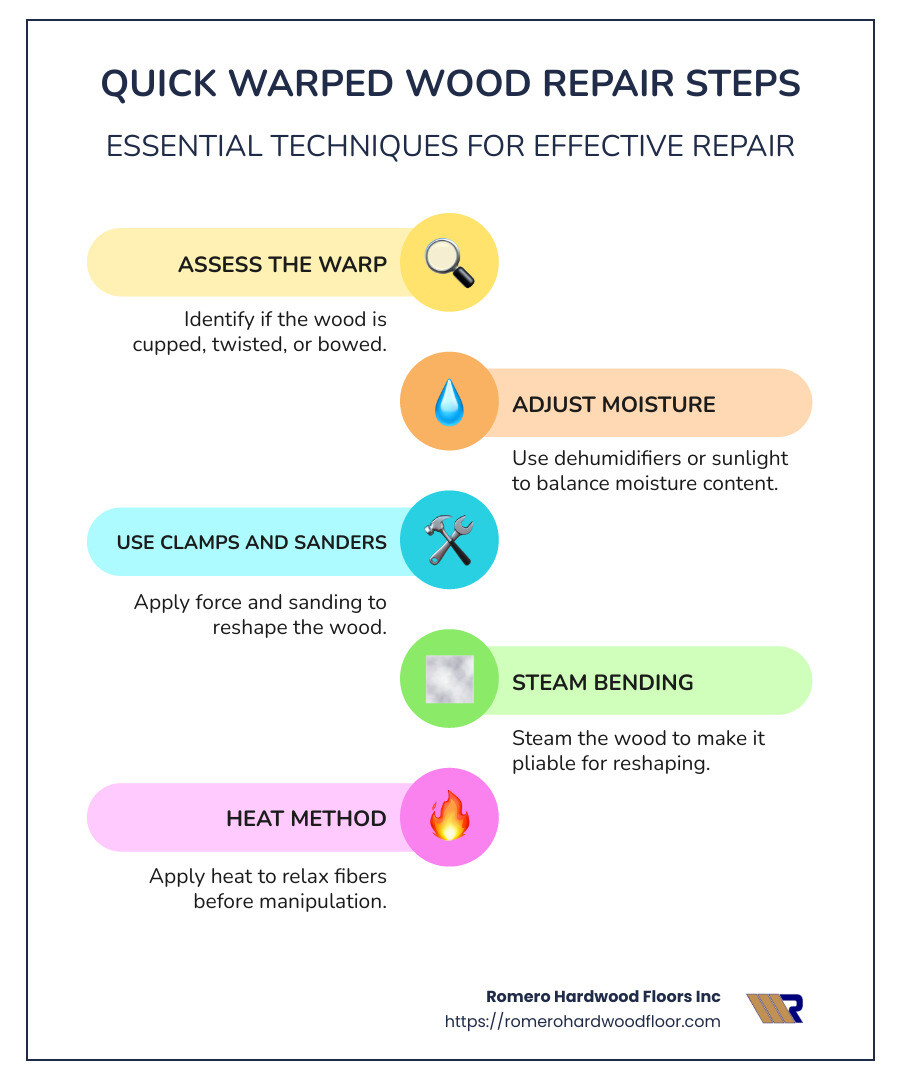 QUICK WARPED WOOD REPAIR STEPS

ESSENTIAL TECHNIQUES FOR EFFECTIVE REPAIR

ASSESS THE WARP

Identify if the wood is cupped, twisted, or bowed.

ADJUST MOISTURE

Use dehumidifiers or sunlight to balance moisture content.

USE CLAMPS AND SANDERS

Apply force and sanding to reshape the wood.

STEAM BENDING

Steam the wood to make it pliable for reshaping.

HEAT METHOD

Apply heat to relax fibers before manipulation.

Romero Hardwood Floors Inc
https://romerohardwoodfloor.com