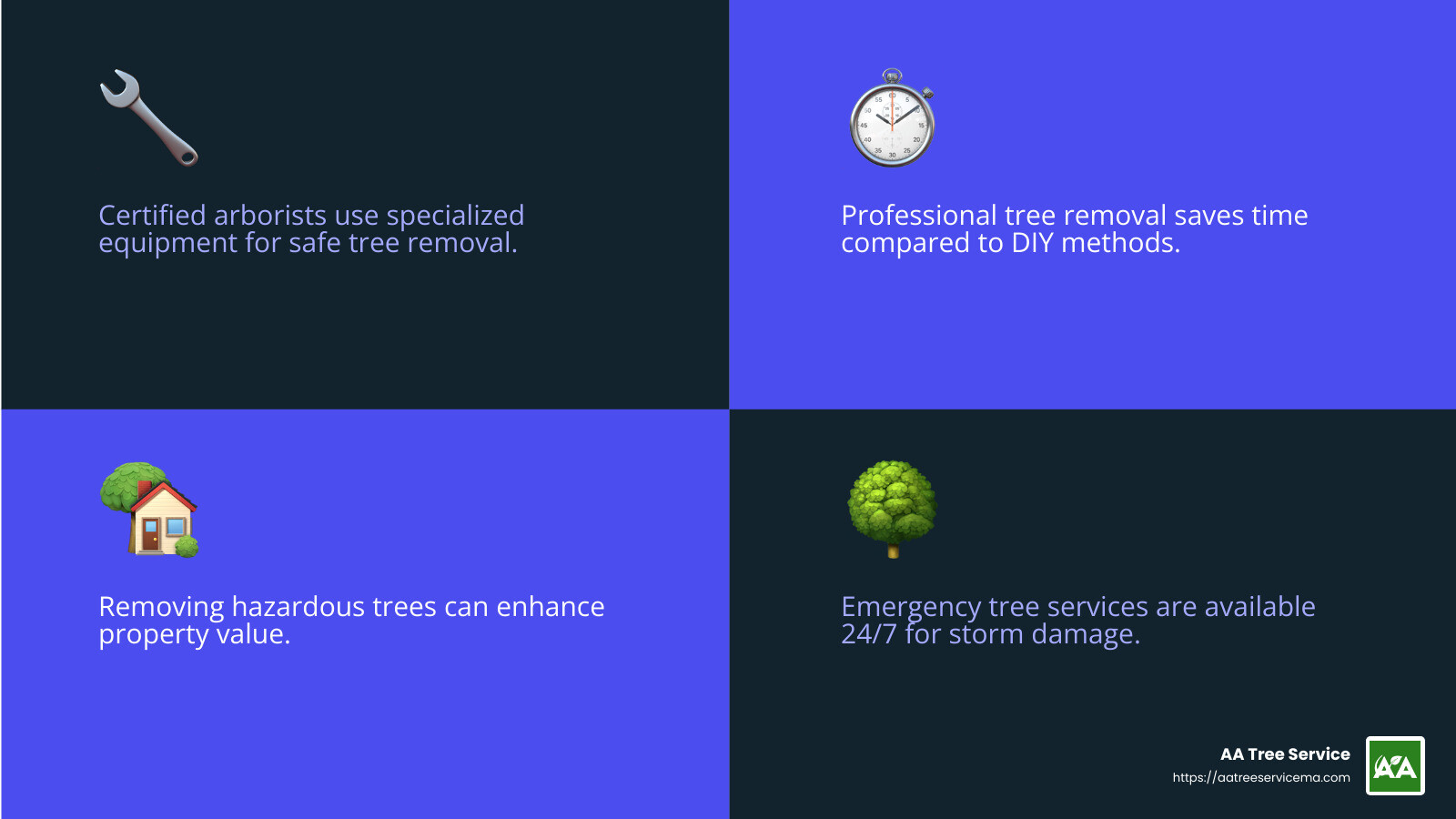 Certified arborists use specialized equipment for safe tree removal.

Professional tree removal saves time compared to DIY methods.

Removing hazardous trees can enhance property value.

Emergency tree services are available 24/7 for storm damage.

AA Tree Service
https://aatreeservicema.com

AA