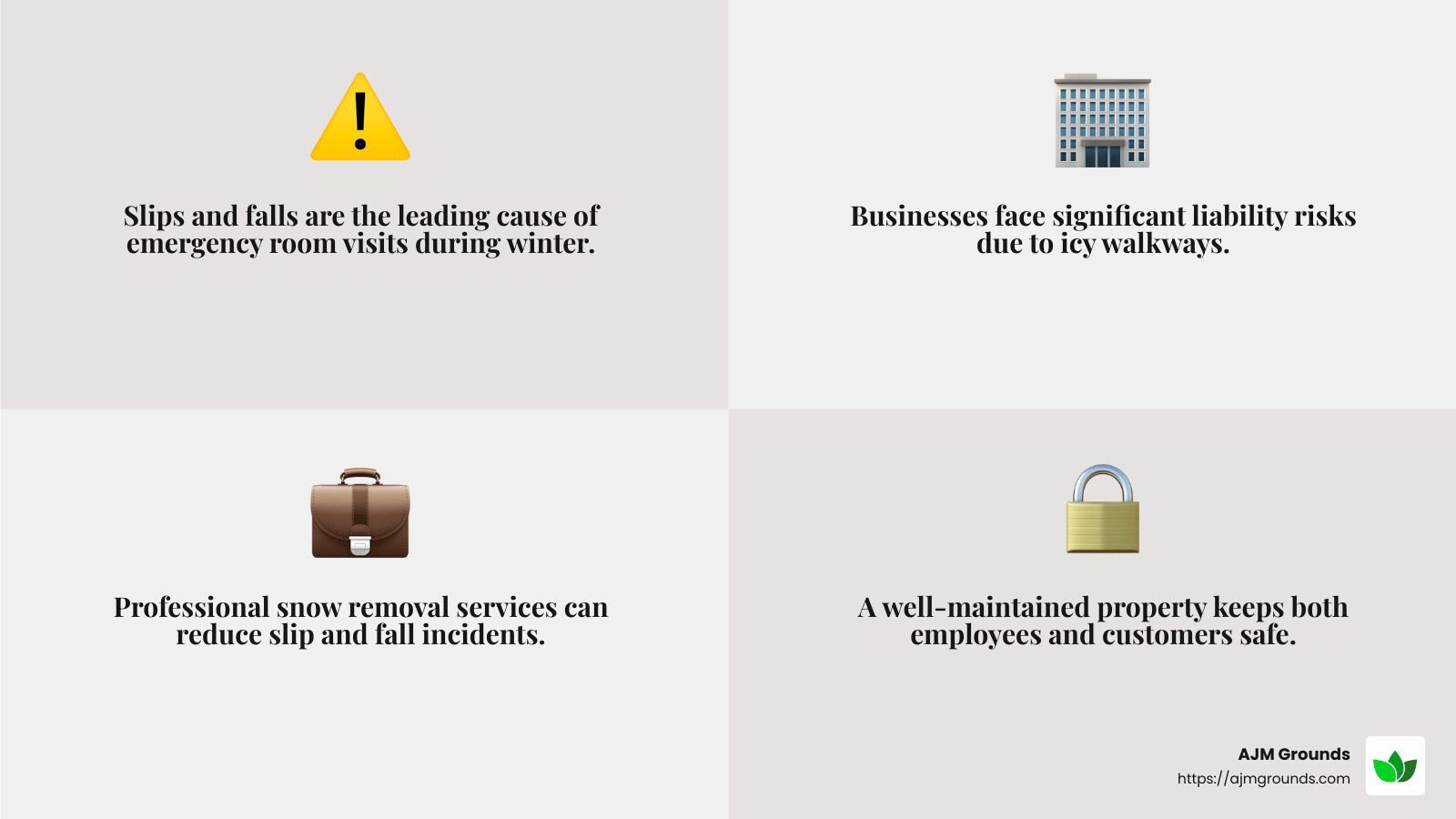 Slips and falls are the leading cause of emergency room visits during winter.

Businesses face significant liability risks due to icy walkways.

Professional snow removal services can reduce slip and fall incidents.

A well-maintained property keeps both employees and customers safe.

AJM Grounds
https://ajmgrounds.com