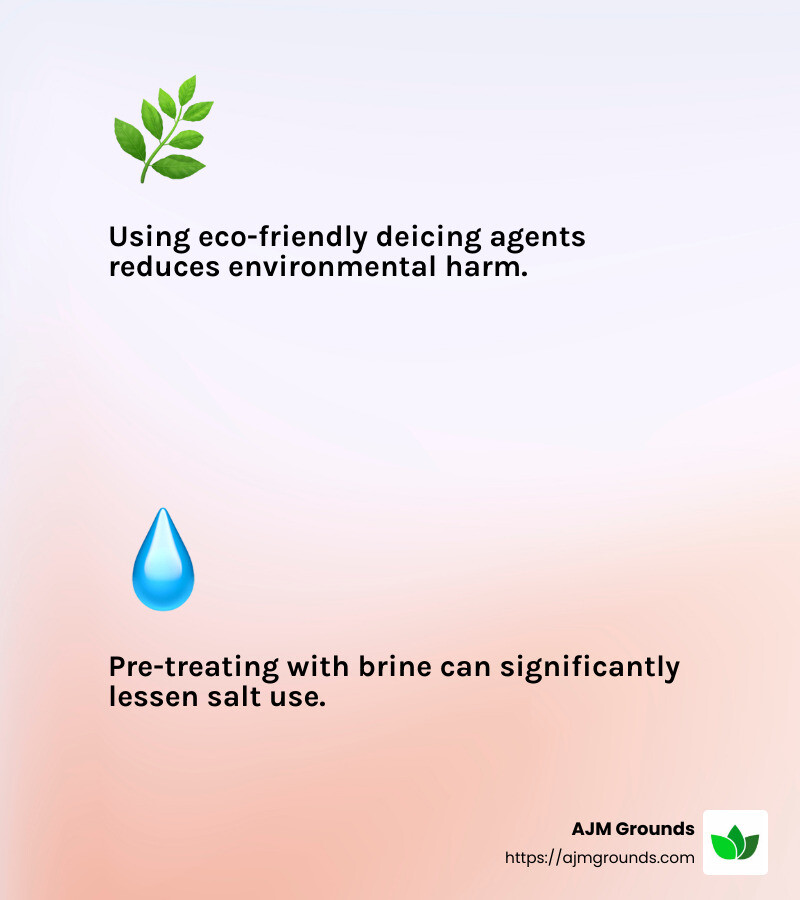 Using eco-friendly deicing agents reduces environmental harm.

Pre-treating with brine can significantly lessen salt use.

AJM Grounds
https://ajmgrounds.com