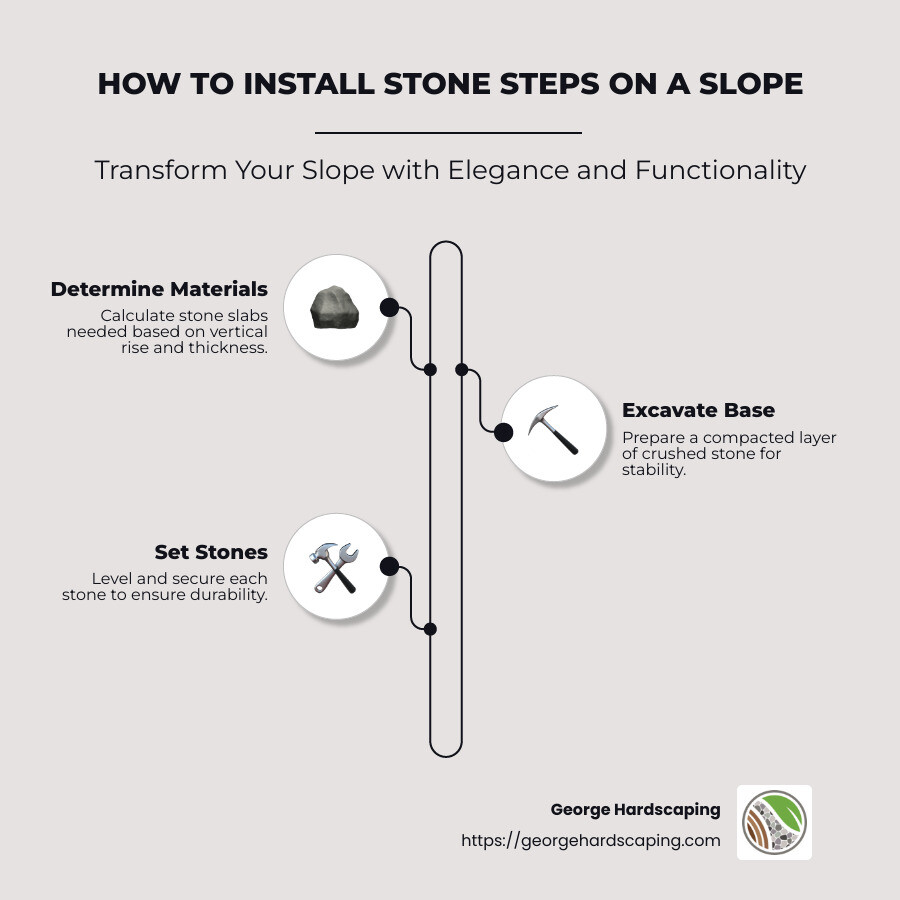 HOW TO INSTALL STONE STEPS ON A SLOPE

Transform Your Slope with Elegance and Functionality

Determine Materials
Calculate stone slabs needed based on vertical rise and thickness.

Excavate Base
Prepare a compacted layer of crushed stone for stability.

Set Stones
Level and secure each stone to ensure durability.

George Hardscaping
https://georgehardscaping.com