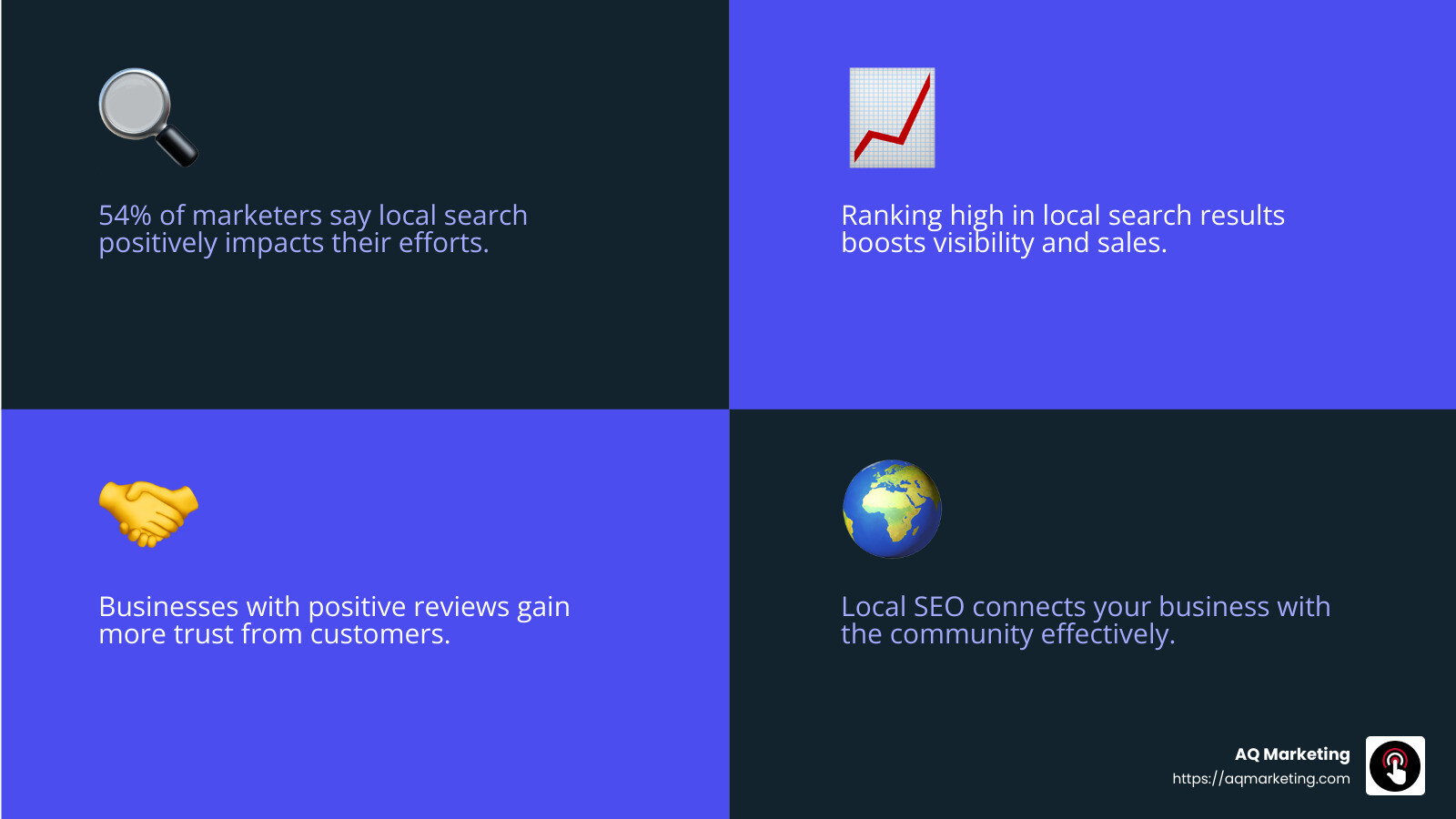 54% of marketers say local search positively impacts their efforts.

Ranking high in local search results boosts visibility and sales.

Businesses with positive reviews gain more trust from customers.

Local SEO connects your business with the community effectively.

AQ Marketing
https://aqmarketing.com